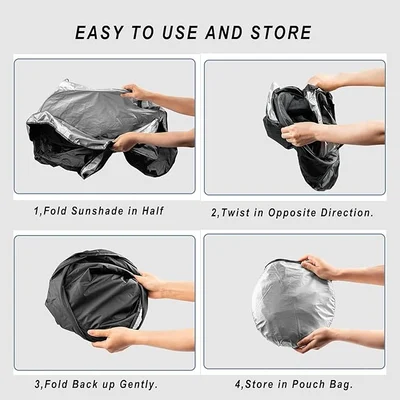 EASY TO USE AND STORE

1,Fold Sunshade in Half

2,Twist in Opposite Direction.

3,Fold Back up Gently.

4,Store in Pouch Bag.