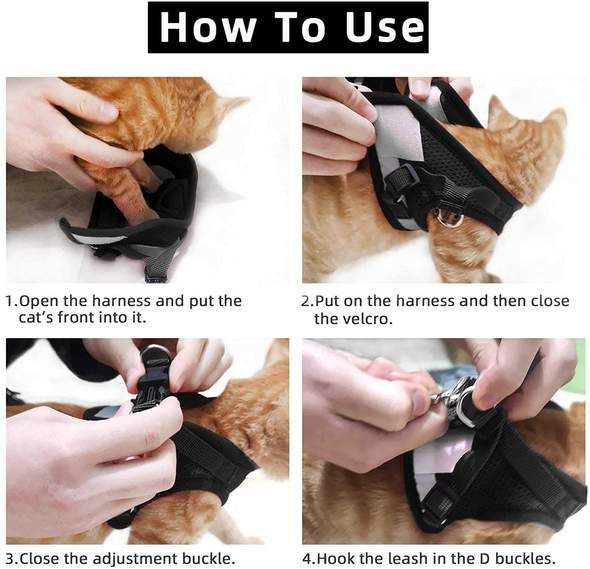 How To Use

1.Open the harness and put the cat's front into it.

2.Put on the harness and then close the velcro.

3.Close the adjustment buckle.

4.Hook the leash in the D buckles.