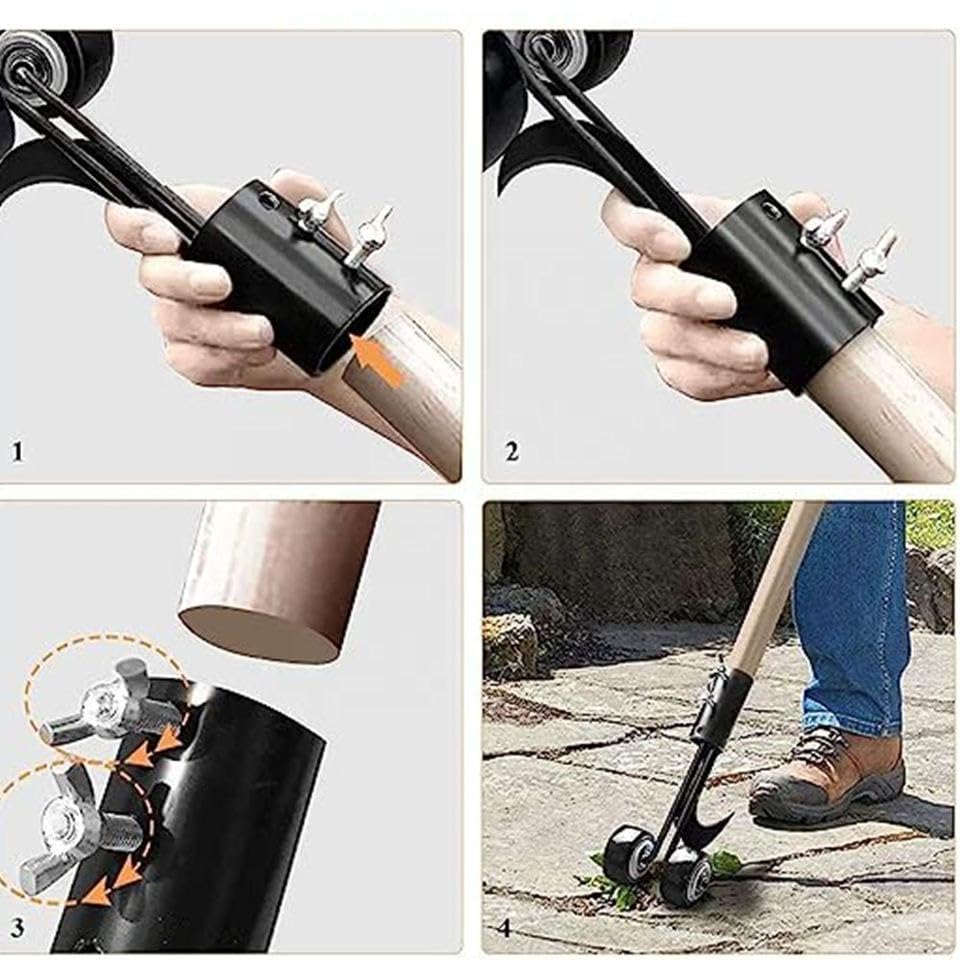 1

2

3

4