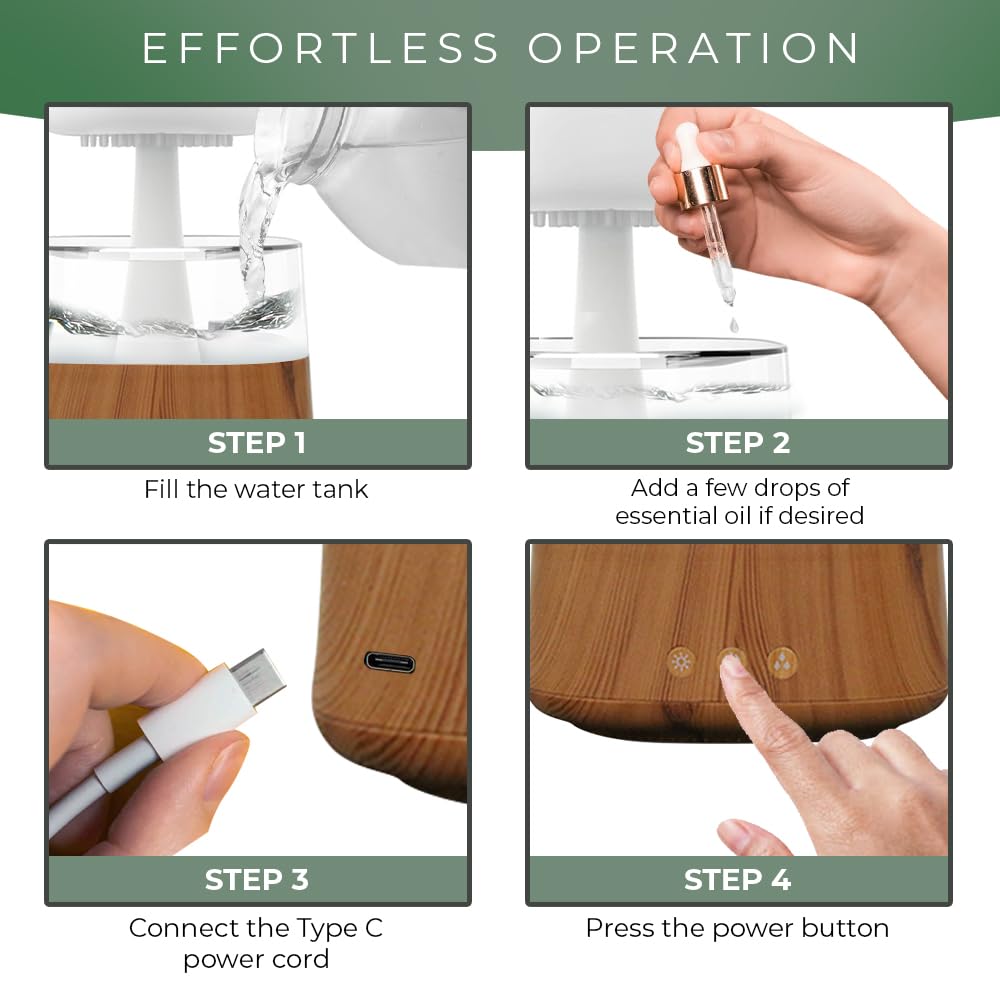 EFFORTLESS OPERATION

STEP 1
Fill the water tank

STEP 2
Add a few drops of essential oil if desired

STEP 3
Connect the Type C power cord

STEP 4
Press the power button