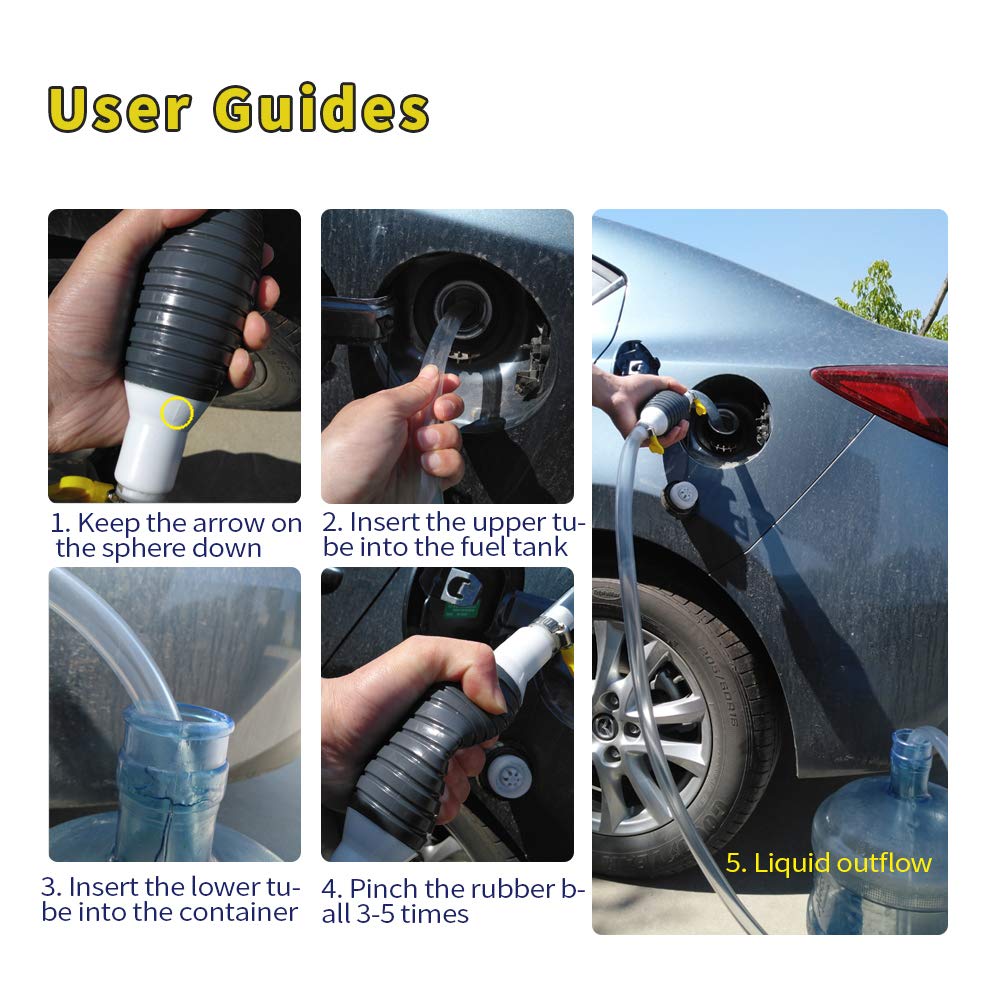 User Guides

1. Keep the arrow on the sphere down

2. Insert the upper tube into the fuel tank

3. Insert the lower tube into the container

4. Pinch the rubber ball 3-5 times

5. Liquid outflow