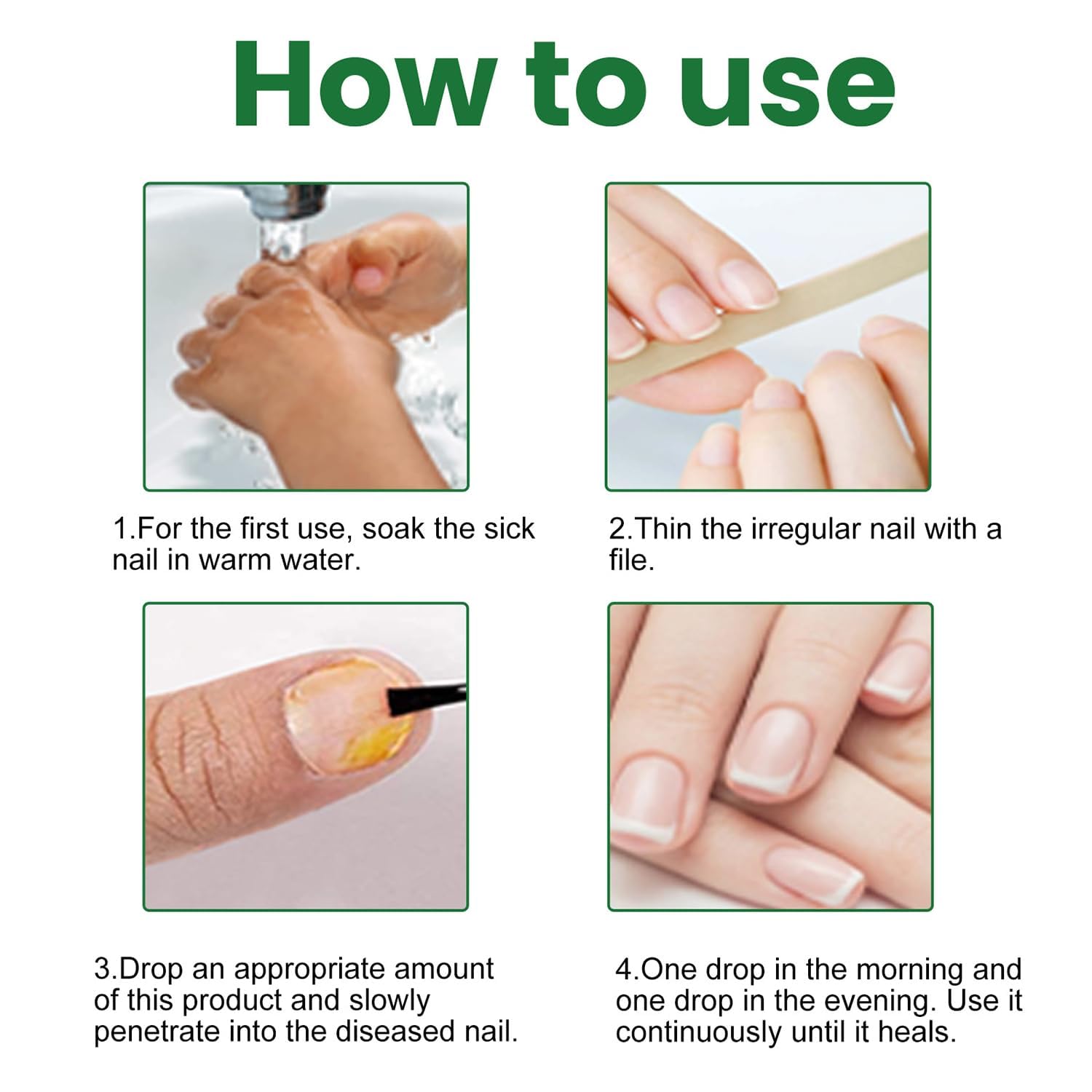 How to use

1.For the first use, soak the sick nail in warm water.

2.Thin the irregular nail with a file.

3.Drop an appropriate amount of this product and slowly penetrate into the diseased nail.

4.One drop in the morning and one drop in the evening. Use it continuously until it heals.