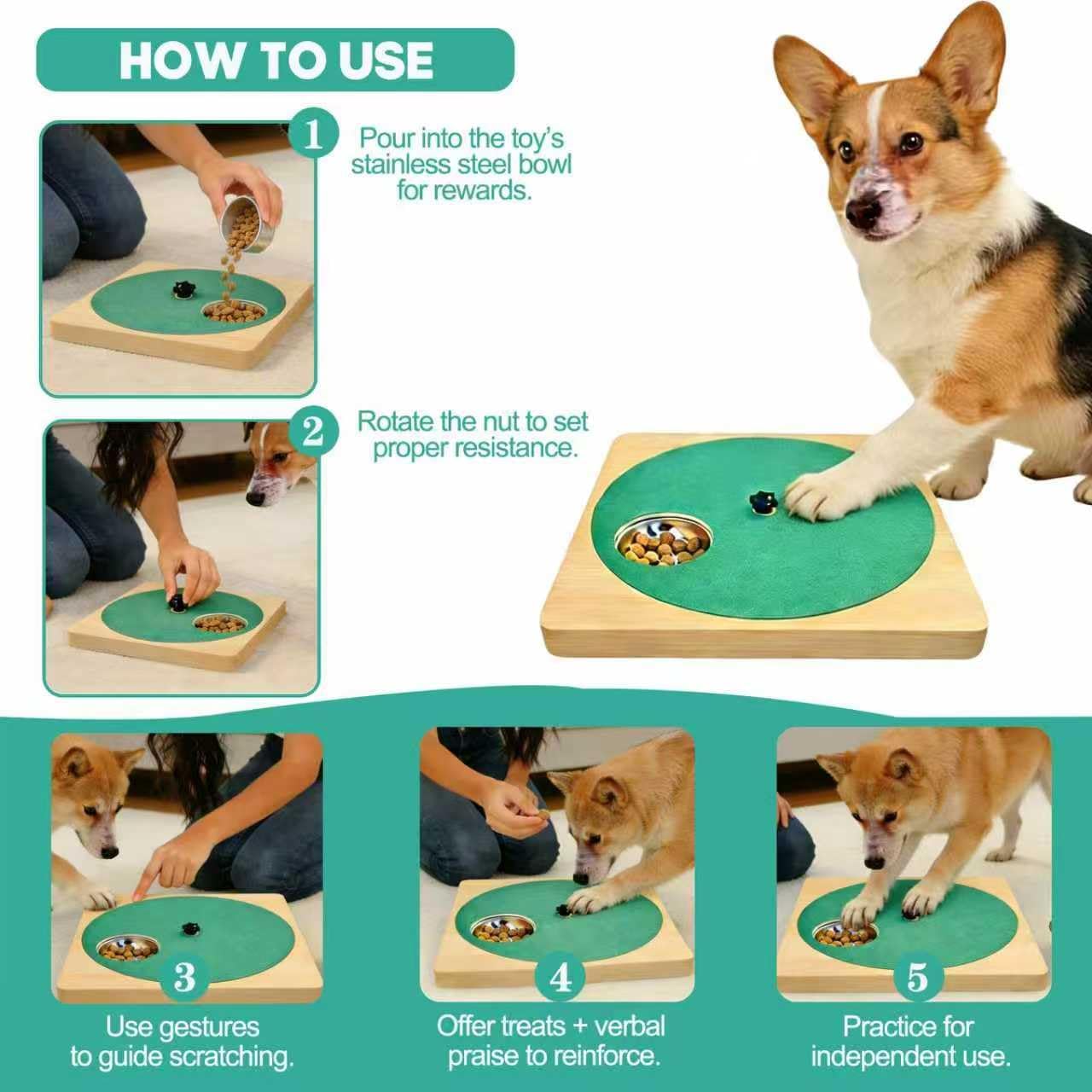 HOW TO USE

1

Pour into the toy's stainless steel bowl for rewards.

2

Rotate the nut to set proper resistance.

3

Use gestures to guide scratching.

4

Offer treats + verbal praise to reinforce.

5

Practice for independent use.