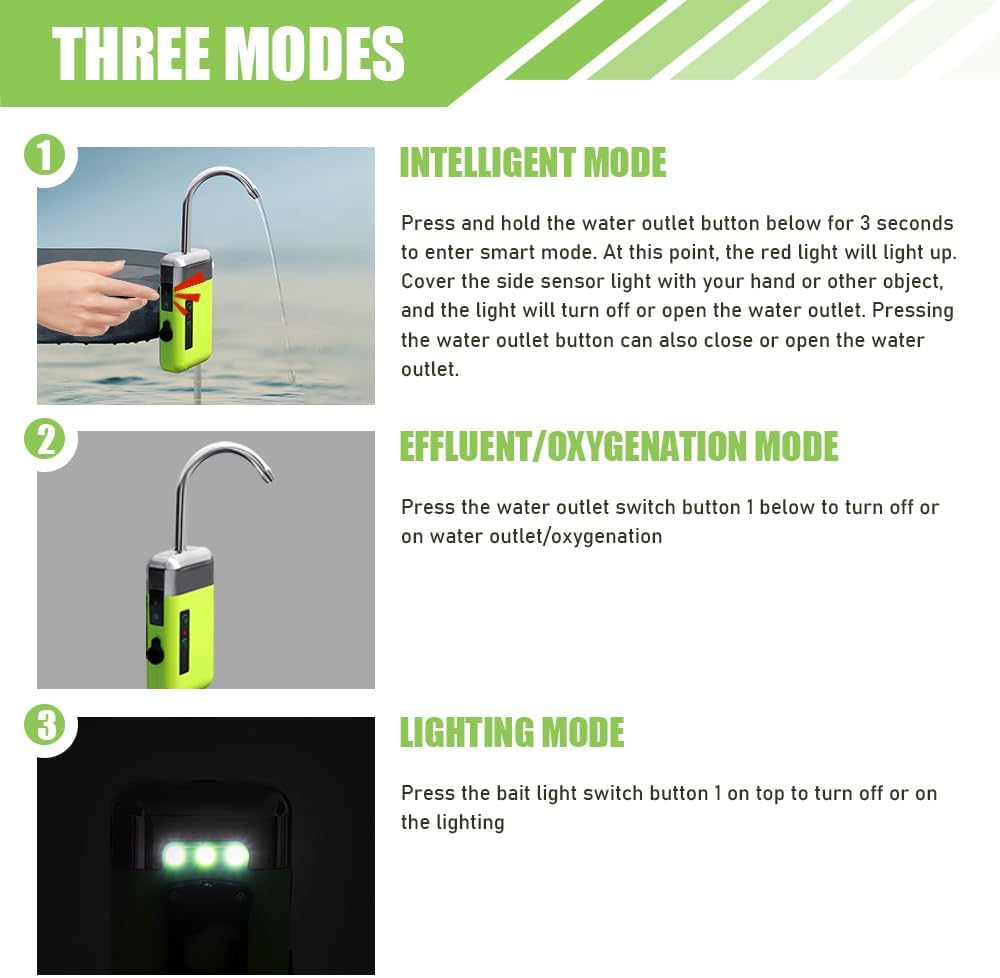 THREE MODES

1

INTELLIGENT MODE

Press and hold the water outlet button below for 3 seconds to enter smart mode. At this point, the red light will light up. Cover the side sensor light with your hand or other object, and the light will turn off or open the water outlet. Pressing the water outlet button can also close or open the water outlet.

2

EFFLUENT/OXYGENATION MODE

Press the water outlet switch button 1 below to turn off or on water outlet/oxygenation

3

LIGHTING MODE

Press the bait light switch button 1 on top to turn off or on the lighting