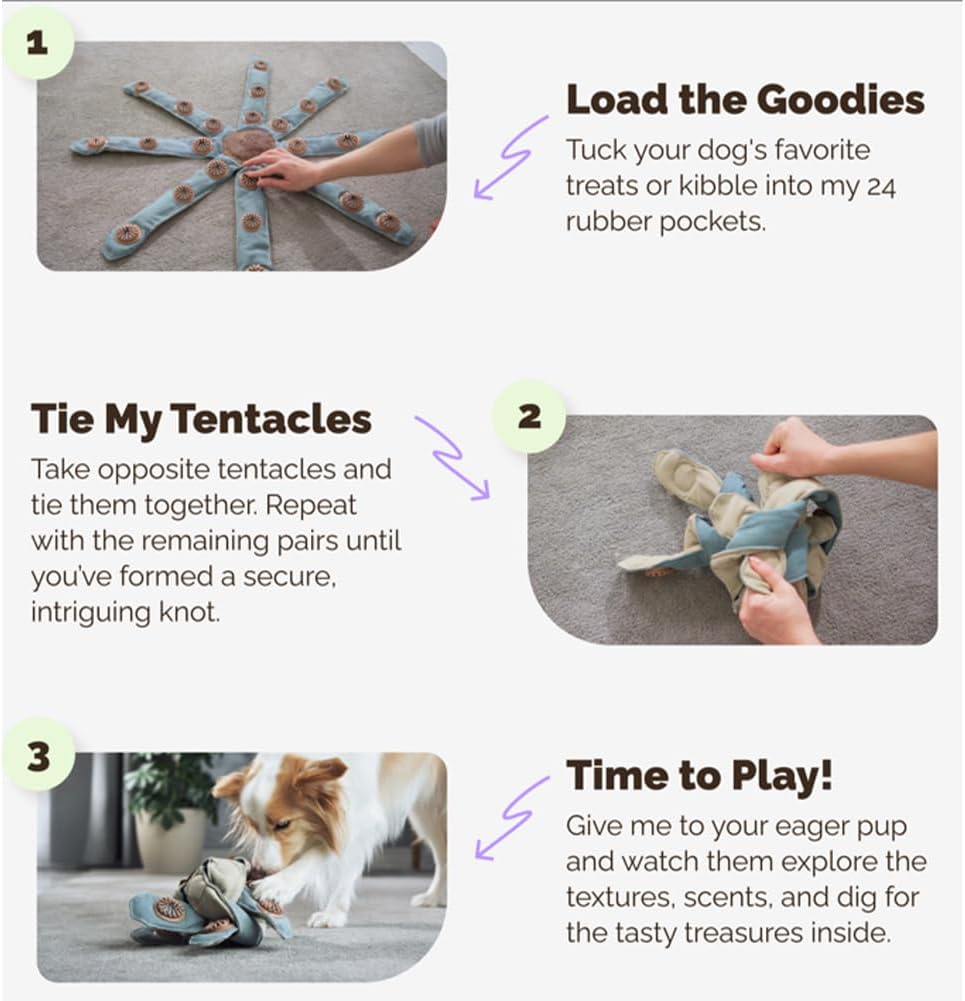 1

Load the Goodies

Tuck your dog's favorite treats or kibble into my 24 rubber pockets.

Tie My Tentacles

Take opposite tentacles and tie them together. Repeat with the remaining pairs until you've formed a secure, intriguing knot.

2

3

Time to Play!

Give me to your eager pup and watch them explore the textures, scents, and dig for the tasty treasures inside.