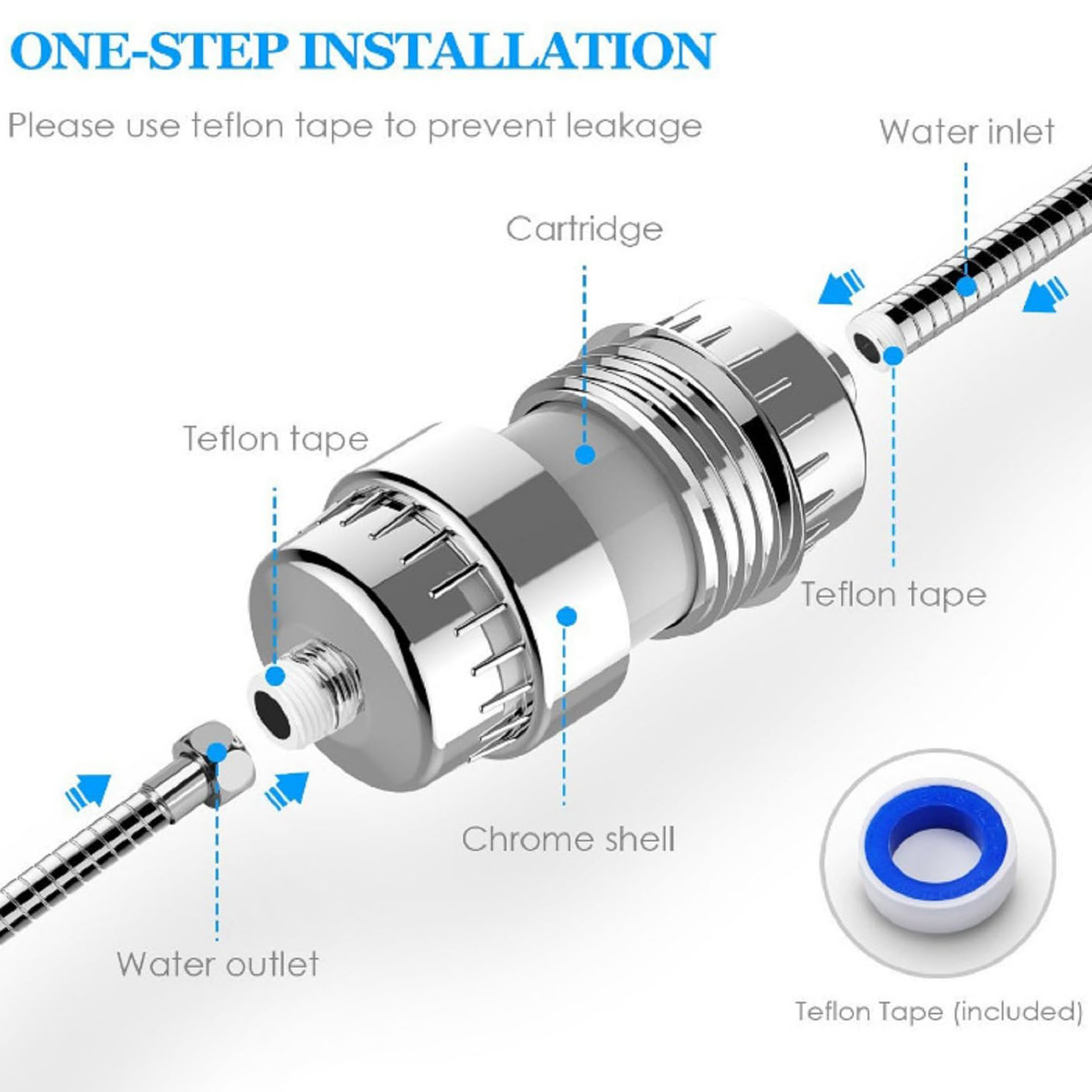 ONE-STEP INSTALLATION

Please use teflon tape to prevent leakage

Water inlet

Cartridge

Teflon tape

Teflon tape

Chrome shell

Water outlet

Teflon Tape (included)