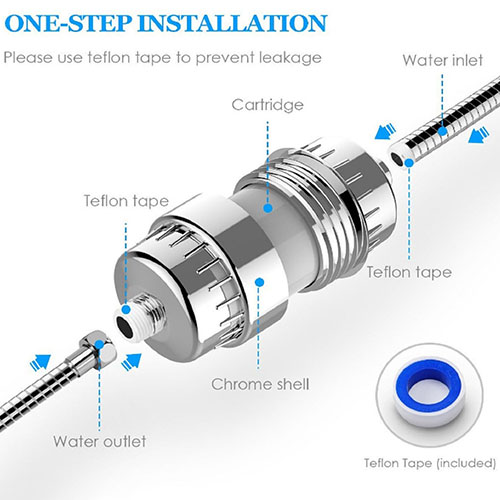 ONE-STEP INSTALLATION

Please use teflon tape to prevent leakage

Water inlet

Cartridge

Teflon tape

Teflon tape

Chrome shell

Water outlet

Teflon Tape (included)