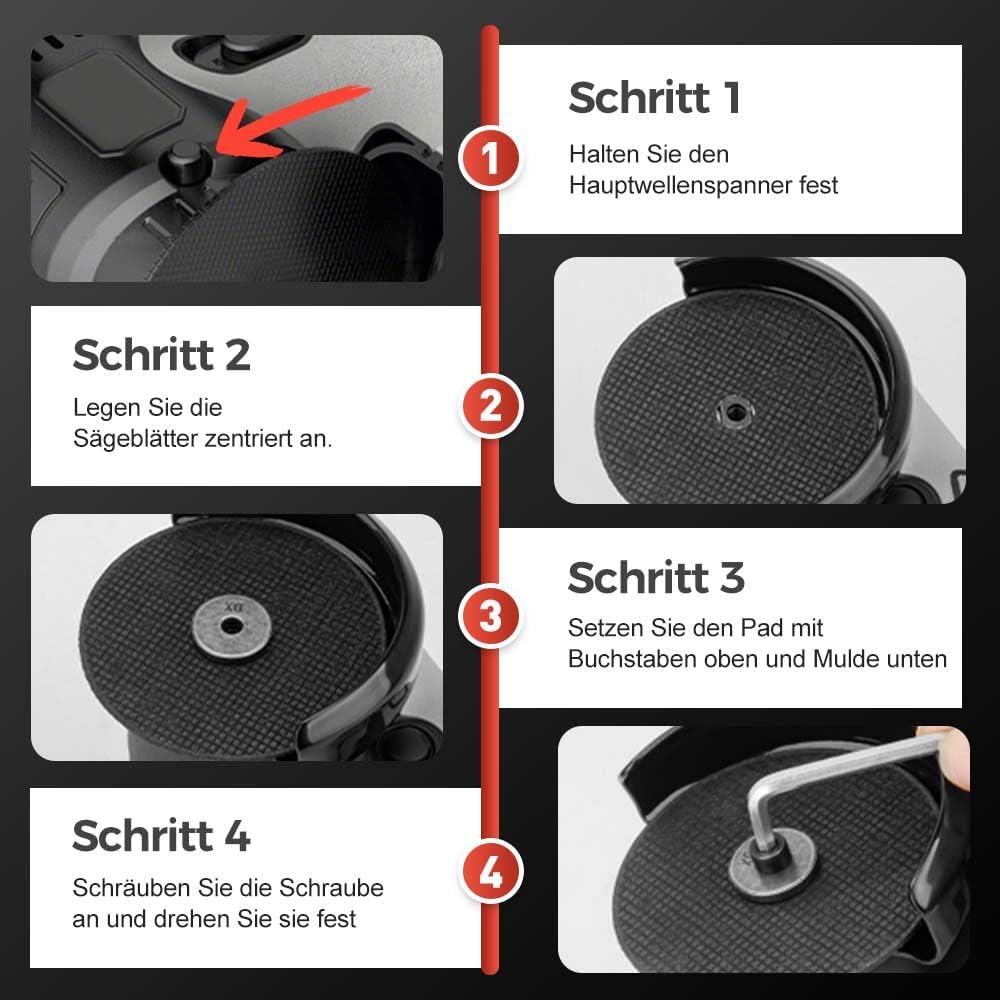 1

Schritt 1

Halten Sie den Hauptwellenspanner fest

2

Schritt 2

Legen Sie die Sägeblätter zentriert an.

3

Schritt 3

Setzen Sie den Pad mit Buchstaben oben und Mulde unten

4

Schritt 4

Schräuben Sie die Schraube an und drehen Sie sie fest