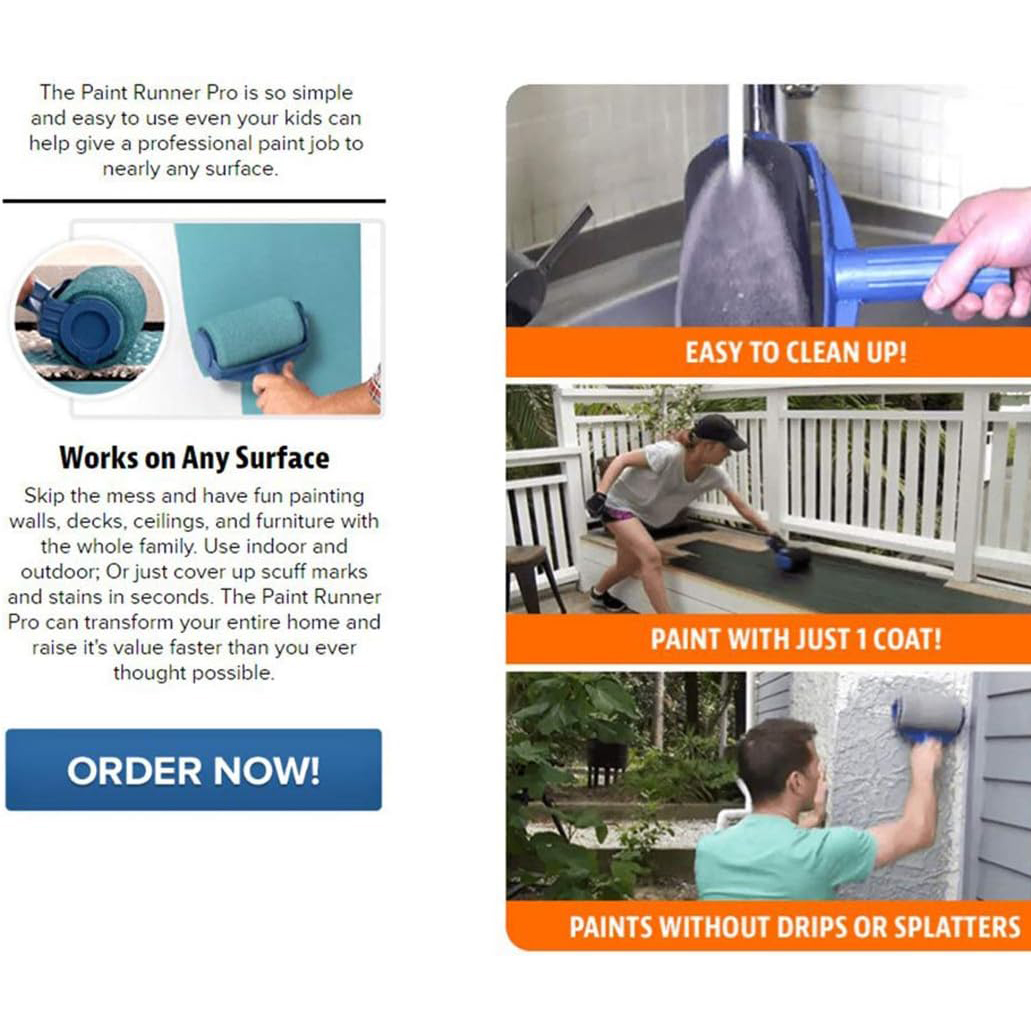 The Paint Runner Pro is so simple and easy to use even your kids can help give a professional paint job to nearly any surface.

Works on Any Surface

Skip the mess and have fun painting walls, decks, ceilings, and furniture with the whole family. Use indoor and outdoor; Or just cover up scuff marks and stains in seconds. The Paint Runner Pro can transform your entire home and raise it's value faster than you ever thought possible.

ORDER NOW!

EASY TO CLEAN UP!

PAINT WITH JUST 1 COAT!

PAINTS WITHOUT DRIPS OR SPLATTERS