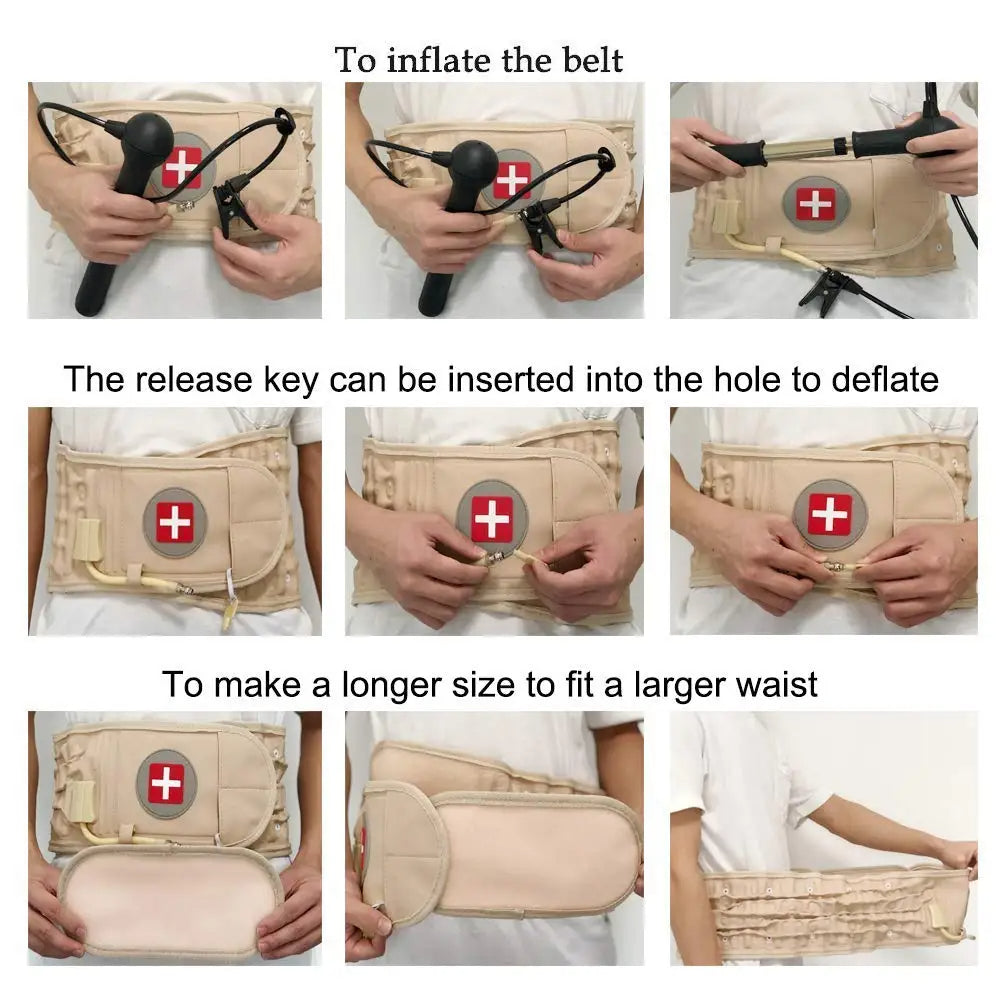 To inflate the belt

The release key can be inserted into the hole to deflate

To make a longer size to fit a larger waist