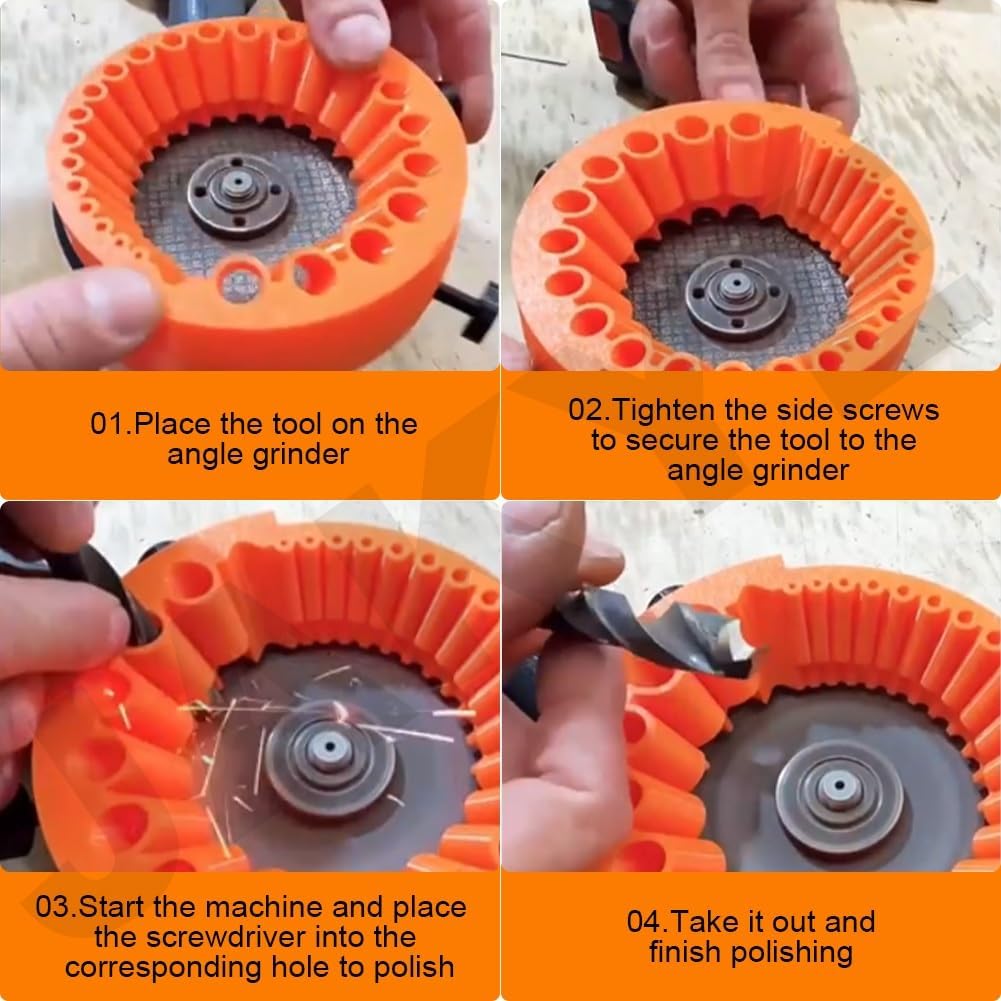 01.Place the tool on the angle grinder

02.Tighten the side screws to secure the tool to the angle grinder

03.Start the machine and place the screwdriver into the corresponding hole to polish

04.Take it out and finish polishing