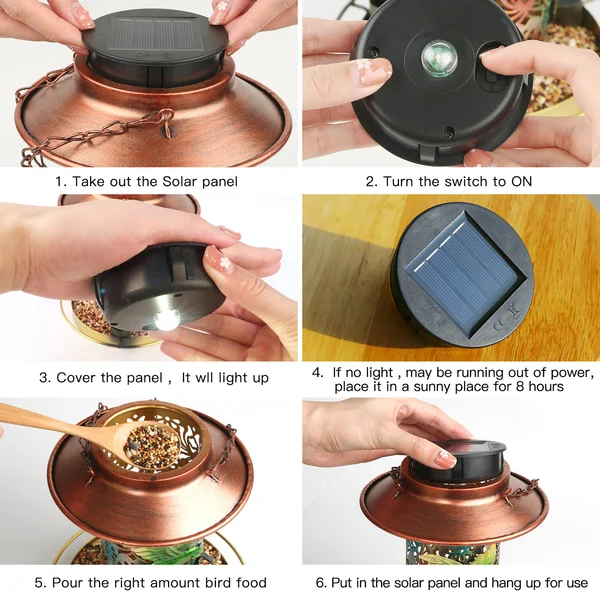 1. Take out the Solar panel

2. Turn the switch to ON

3. Cover the panel , It wll light up

4. If no light , may be running out of power, place it in a sunny place for 8 hours

5. Pour the right amount bird food

6. Put in the solar panel and hang up for use