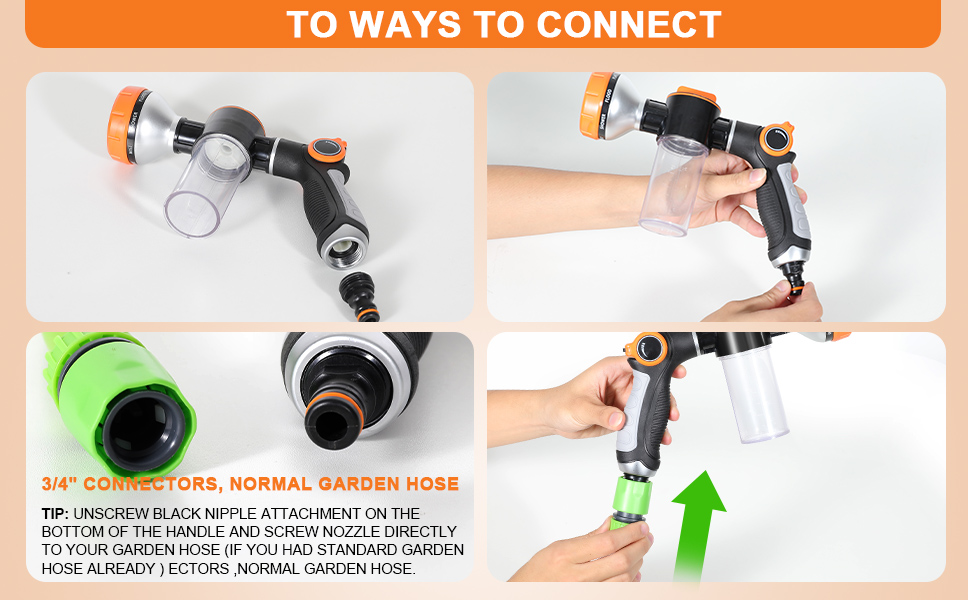 TO WAYS TO CONNECT

3/4" CONNECTORS, NORMAL GARDEN HOSE

TIP: UNSCREW BLACK NIPPLE ATTACHMENT ON THE BOTTOM OF THE HANDLE AND SCREW NOZZLE DIRECTLY TO YOUR GARDEN HOSE (IF YOU HAD STANDARD GARDEN HOSE ALREADY ) ECTORS ,NORMAL GARDEN HOSE.