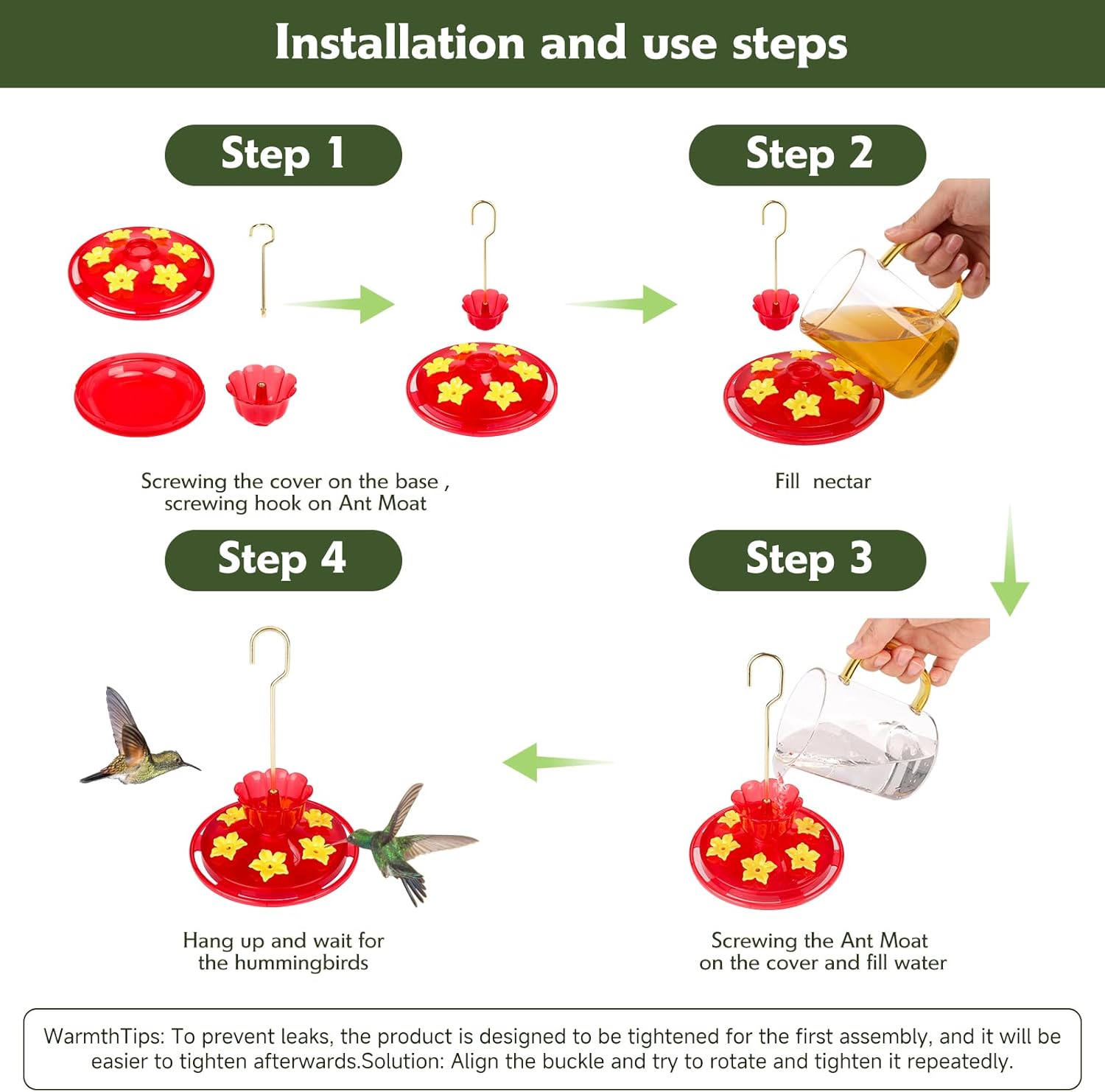 Installation and use steps

Step 1

Screwing the cover on the base , screwing hook on Ant Moat

Step 2

Fill  nectar

Step 3

Screwing the Ant Moat on the cover and fill water

Step 4

Hang up and wait for the hummingbirds

WarmthTips: To prevent leaks, the product is designed to be tightened for the first assembly, and it will be easier to tighten afterwards.Solution: Align the buckle and try to rotate and tighten it repeatedly.