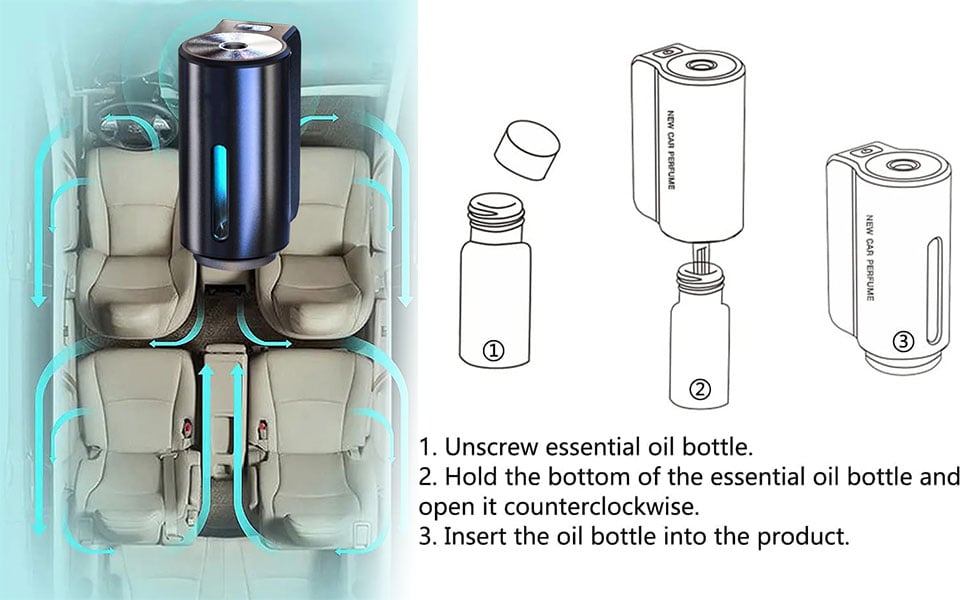 ①

NEW CAR PERFUME

②

NEW CAR PERFUME

③

1. Unscrew essential oil bottle.
2. Hold the bottom of the essential oil bottle and open it counterclockwise.
3. Insert the oil bottle into the product.