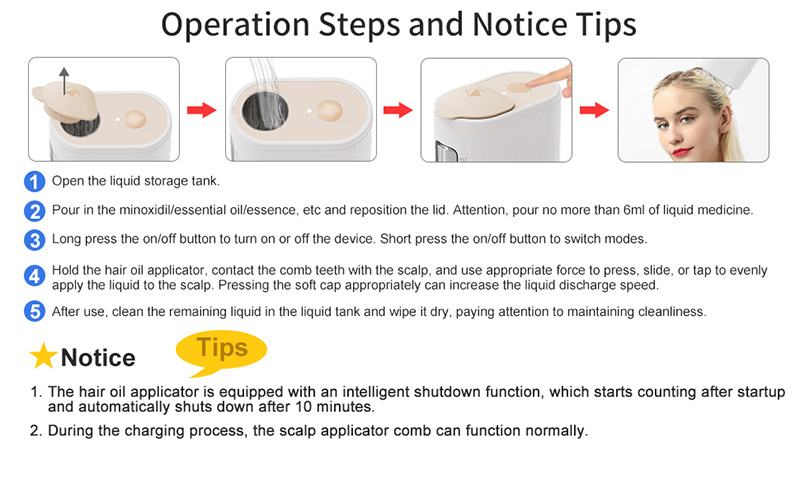 Operation Steps and Notice Tips

1 Open the liquid storage tank.

2 Pour in the minoxidil/essential oil/essence, etc and reposition the lid. Attention, pour no more than 6ml of liquid medicine.

3 Long press the on/off button to turn on or off the device. Short press the on/off button to switch modes.

4 Hold the hair oil applicator, contact the comb teeth with the scalp, and use appropriate force to press, slide, or tap to evenly apply the liquid to the scalp. Pressing the soft cap appropriately can increase the liquid discharge speed.

5 After use, clean the remaining liquid in the liquid tank and wipe it dry, paying attention to maintaining cleanliness.

Notice

Tips

1. The hair oil applicator is equipped with an intelligent shutdown function, which starts counting after startup and automatically shuts down after 10 minutes.

2. During the charging process, the scalp applicator comb can function normally.