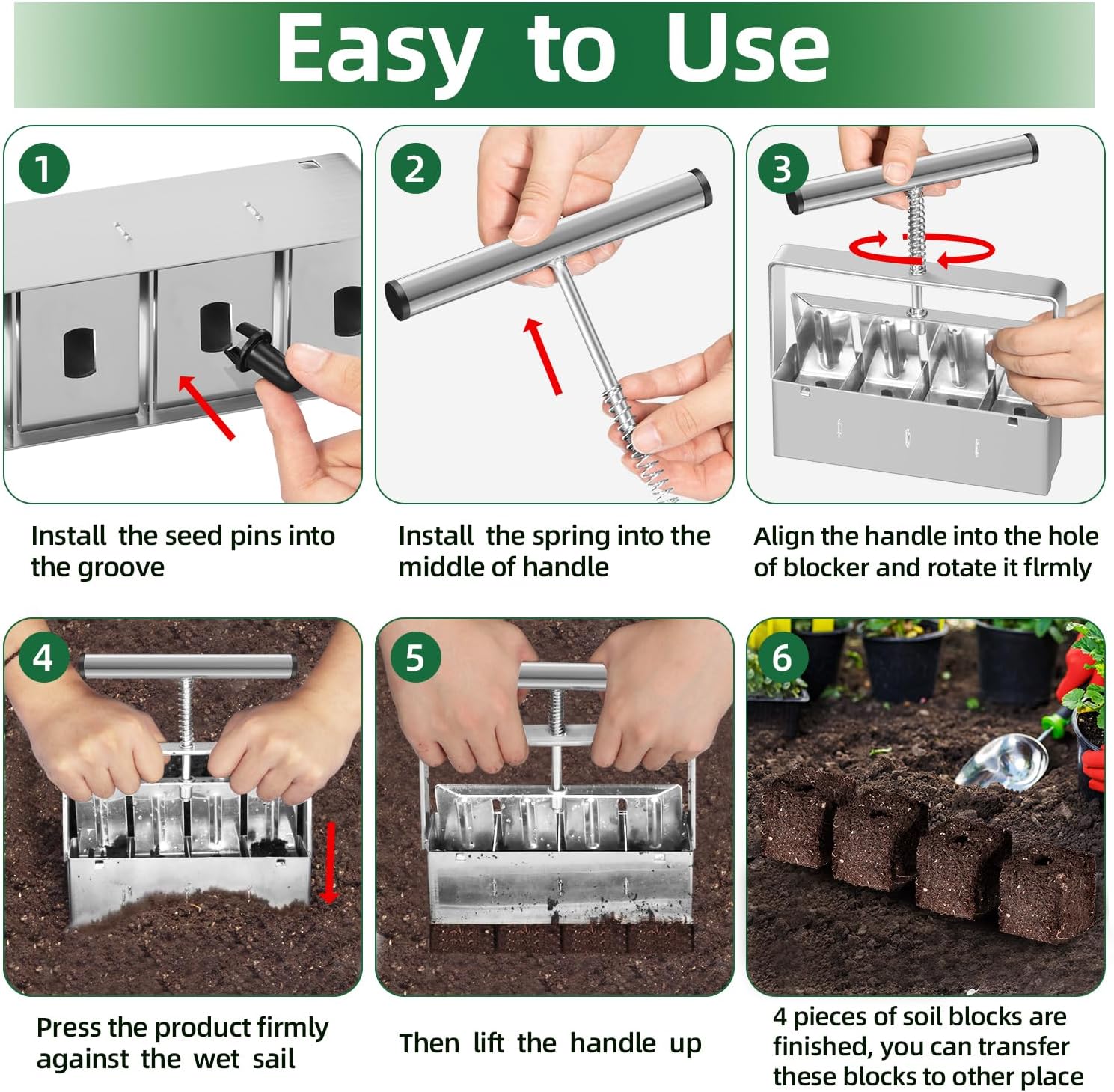 Easy to Use

1

Install the seed pins into the groove

2

Install the spring into the middle of handle

3

Align the handle into the hole of blocker and rotate it flrmly

4

Press the product firmly against the wet sail

5

Then lift the handle up

6

4 pieces of soil blocks are finished, you can transfer these blocks to other place