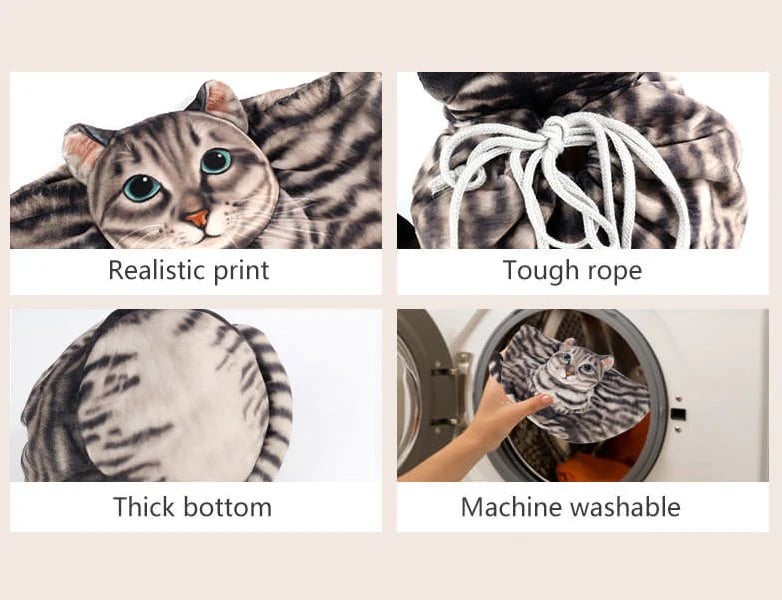 Realistic print

Tough rope

Thick bottom

Machine washable