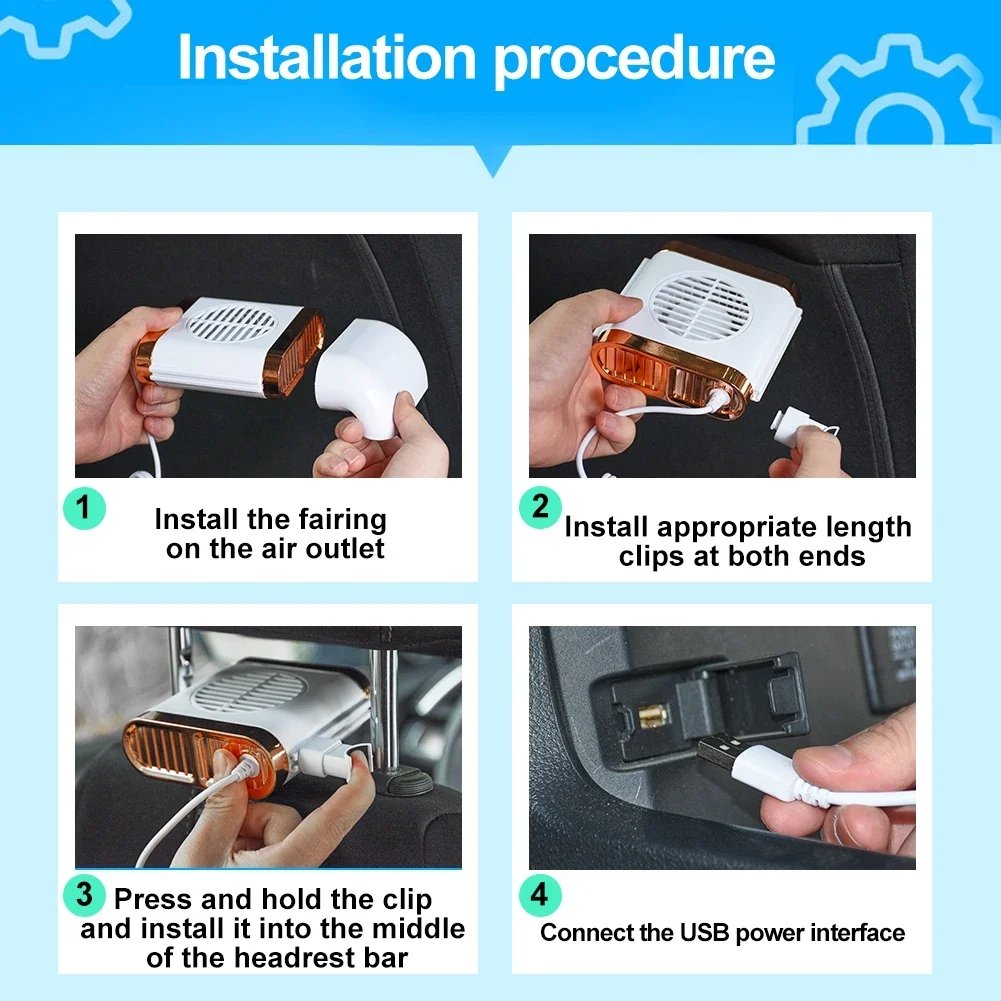 Installation procedure

1 Install the fairing on the air outlet

2 Install appropriate length clips at both ends

3 Press and hold the clip and install it into the middle of the headrest bar

4 Connect the USB power interface