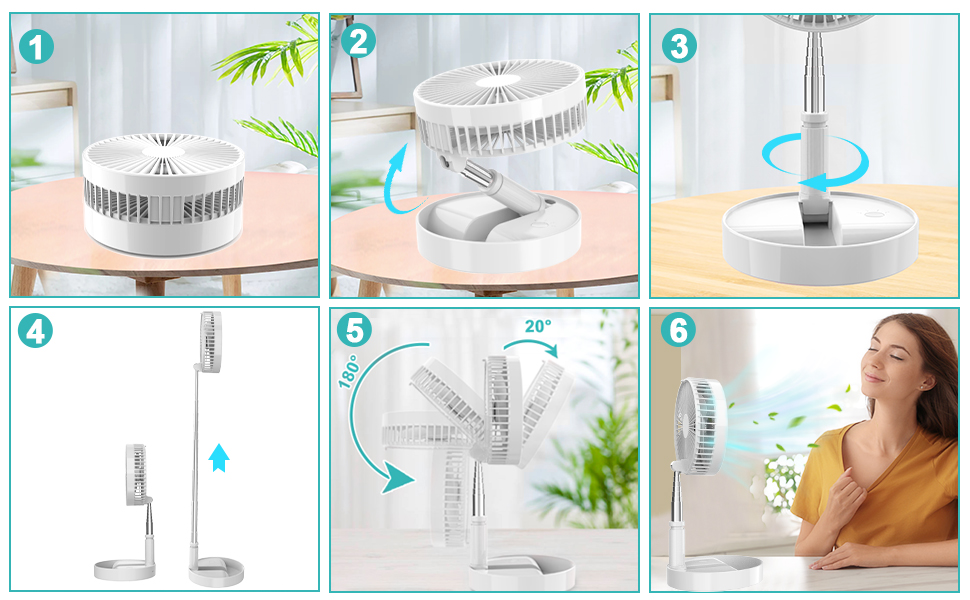 1

2

3

4

5

180°

20°

6