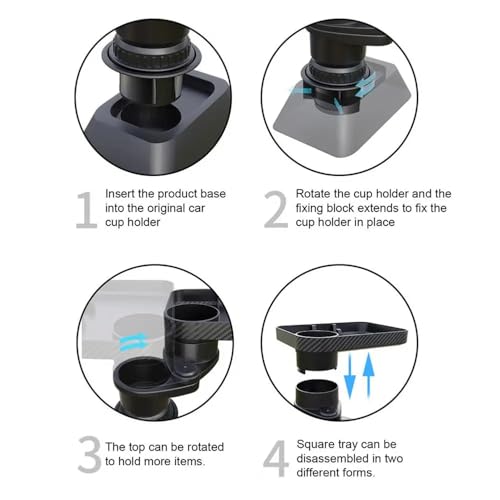 1 Insert the product base into the original car cup holder

2 Rotate the cup holder and the fixing block extends to fix the cup holder in place

3 The top can be rotated to hold more items.

4 Square tray can be disassembled in two different forms.