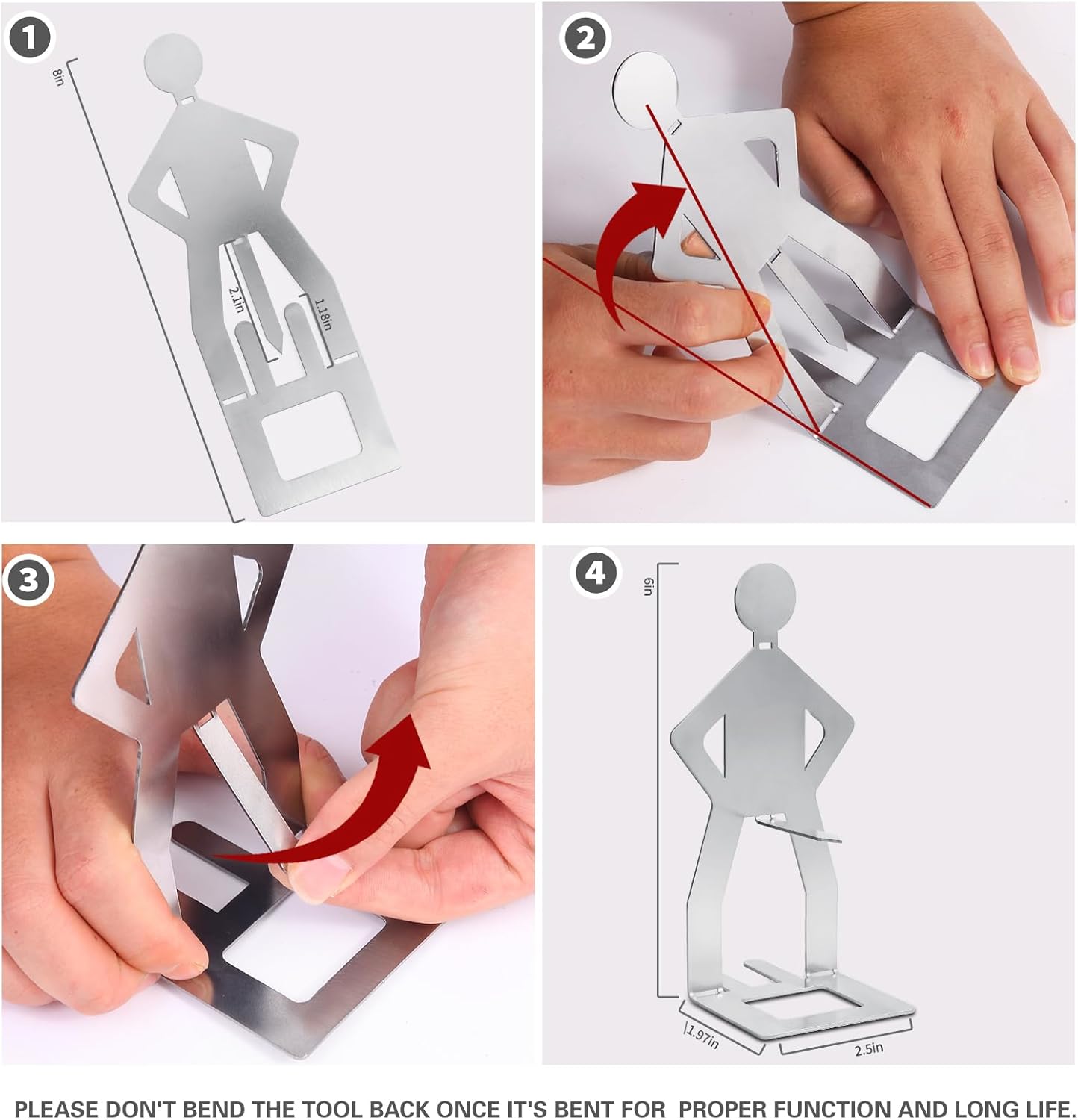 1

8in

2.1in

1.18in

2

3

4

6in

1.97in

2.5in

PLEASE DON'T BEND THE TOOL BACK ONCE IT'S BENT FOR PROPER FUNCTION AND LONG LIFE.