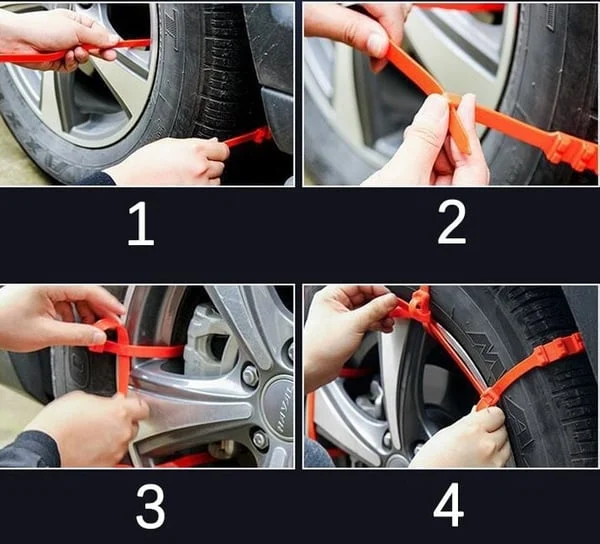 1

2

3

4