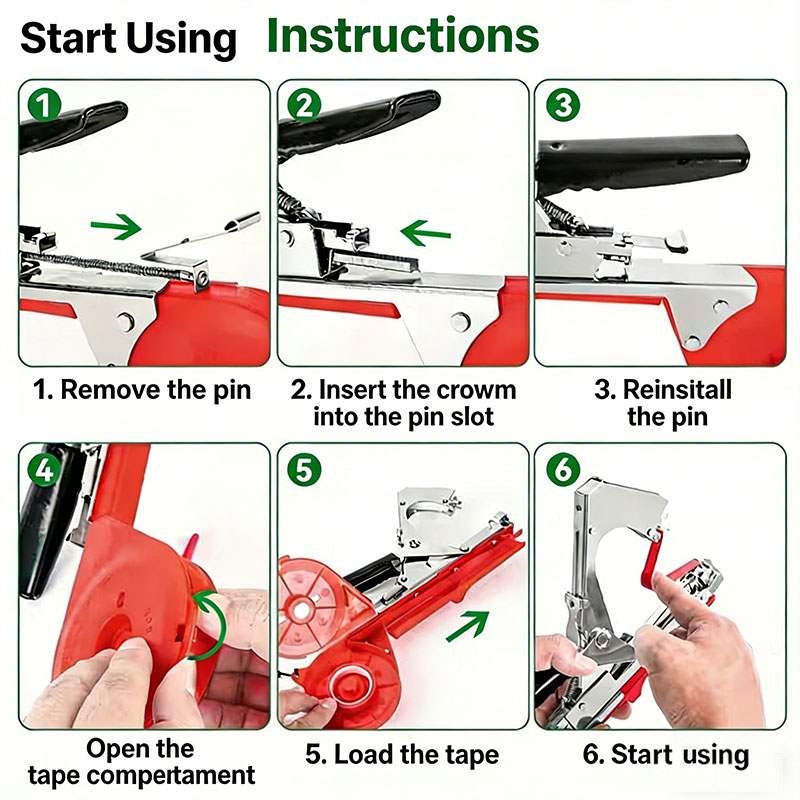 Start Using Instructions

1

1. Remove the pin

2

2. Insert the crowm into the pin slot

3

3. Reinsitall the pin

4

Open the tape compertament

5

5. Load the tape

6

6. Start using