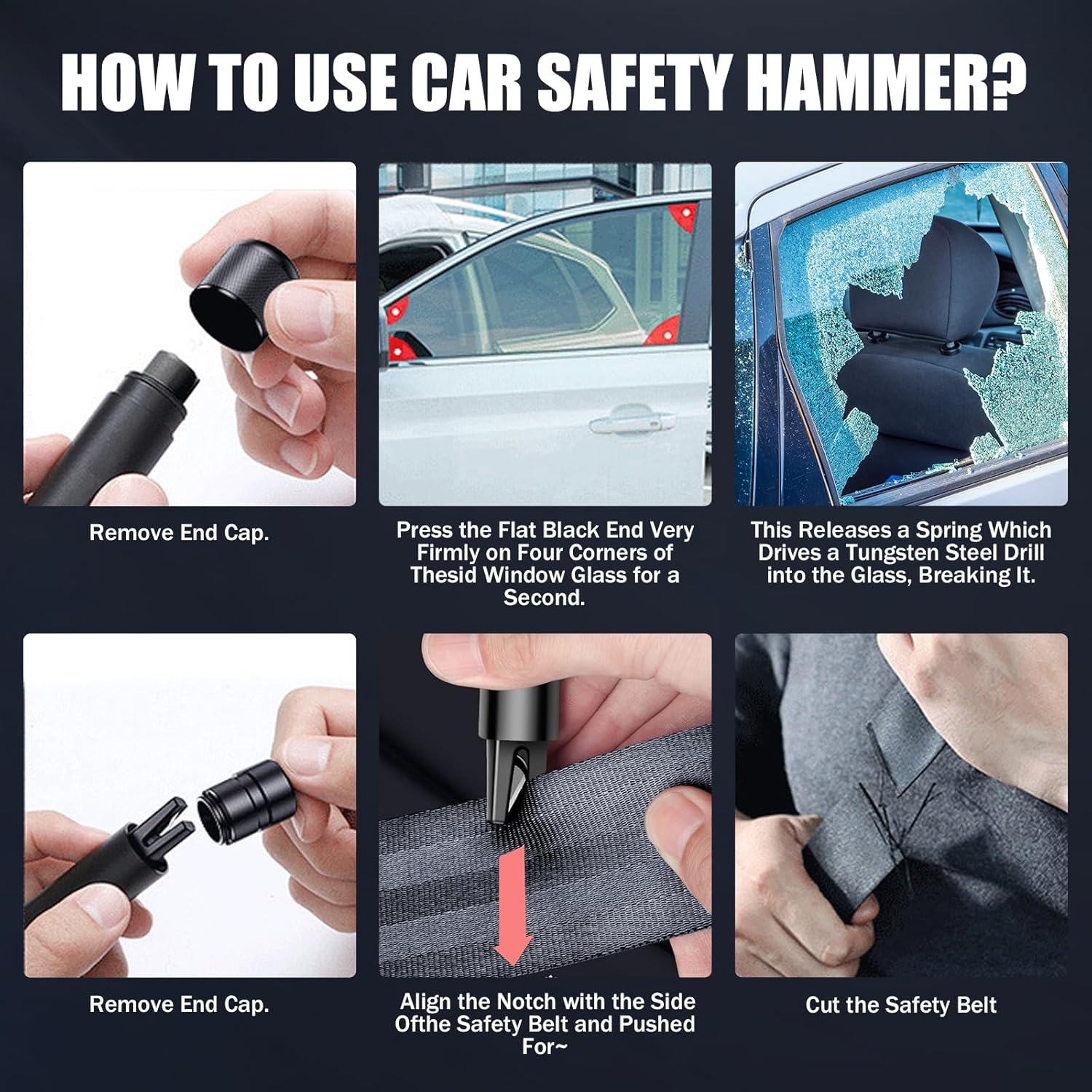 HOW TO USE CAR SAFETY HAMMER?

Remove End Cap.

Press the Flat Black End Very Firmly on Four Corners of Thesid Window Glass for a Second.

This Releases a Spring Which Drives a Tungsten Steel Drill into the Glass, Breaking It.

Remove End Cap.

Align the Notch with the Side Ofthe Safety Belt and Pushed For~

Cut the Safety Belt