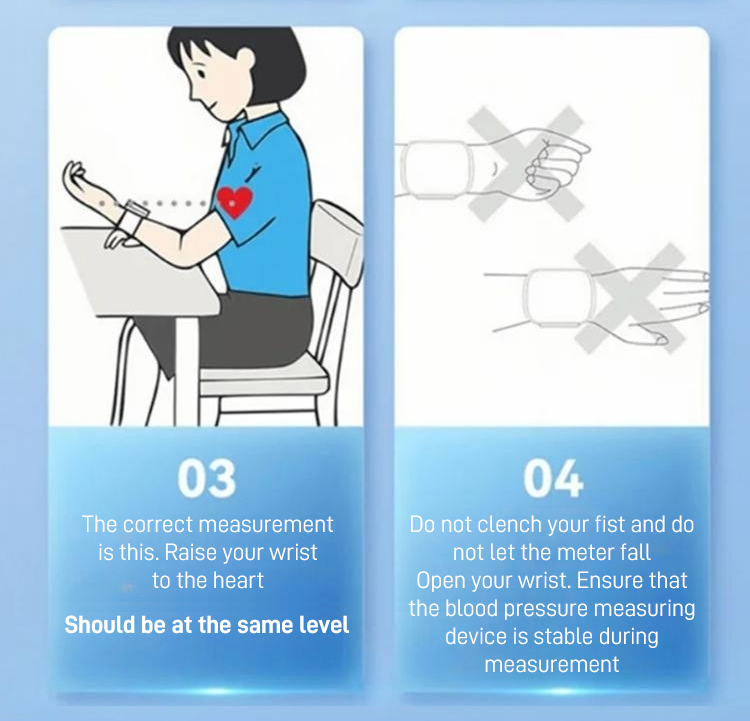 03

The correct measurement is this. Raise your wrist to the heart

Should be at the same level

04

Do not clench your fist and do not let the meter fall
Open your wrist. Ensure that the blood pressure measuring device is stable during measurement