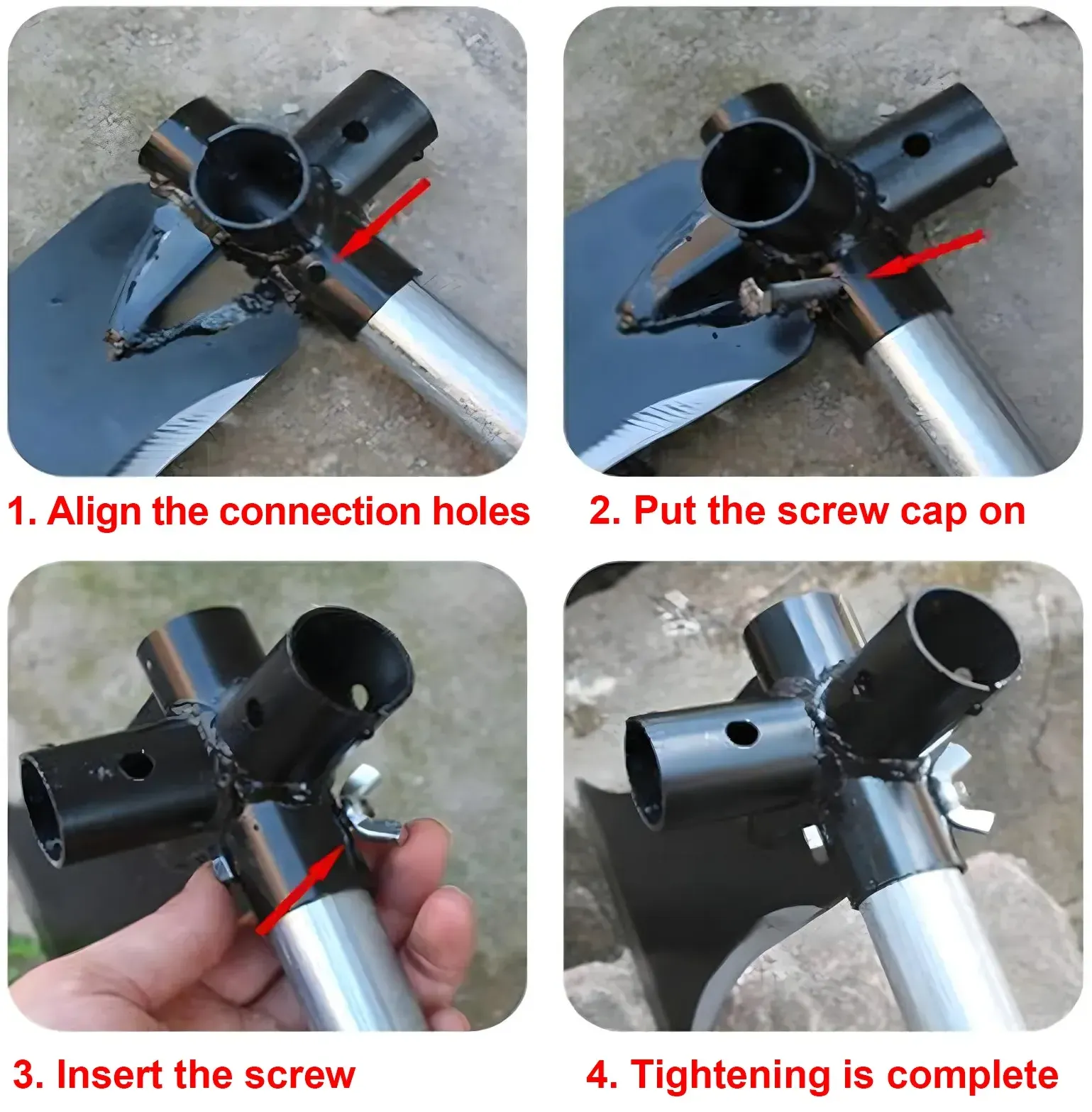 1. Align the connection holes

2. Put the screw cap on

3. Insert the screw

4. Tightening is complete