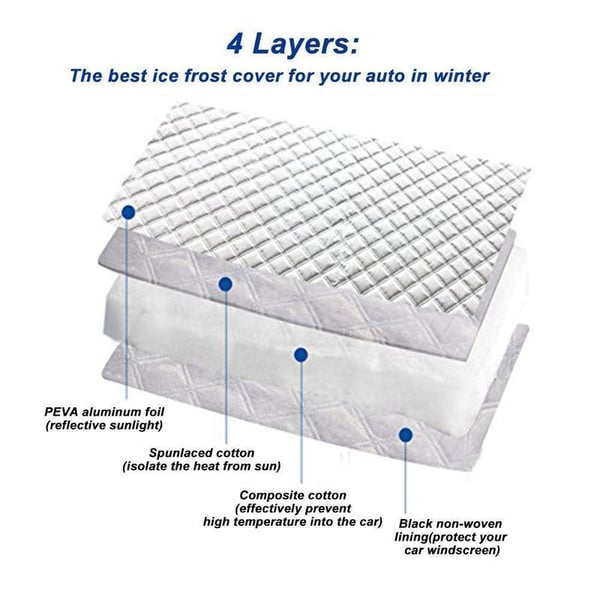 4 Layers:
The best ice frost cover for your auto in winter

PEVA aluminum foil
(reflective sunlight)

Spunlaced cotton
(isolate the heat from sun)

Composite cotton
(effectively prevent
high temperature into the car)

Black non-woven
lining(protect your
car windscreen)