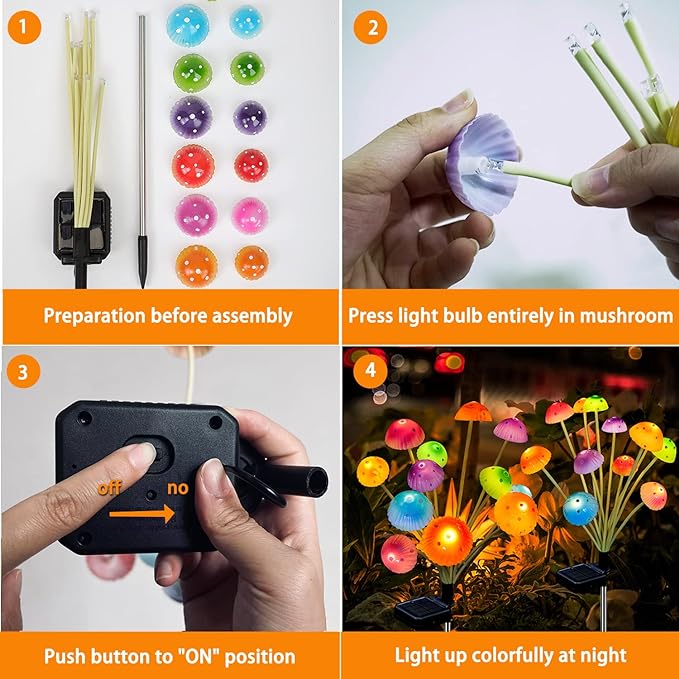 1

Preparation before assembly

2

Press light bulb entirely in mushroom

3

off

no

Push button to "ON" position

4

Light up colorfully at night