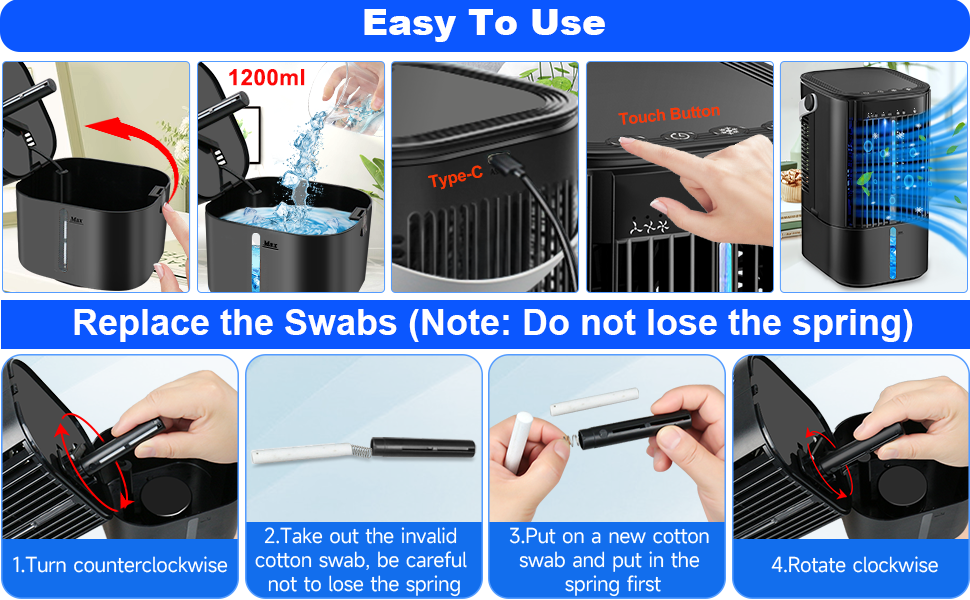 Easy To Use

Max

1200ml

Max

Type-C

Touch Button

Replace the Swabs (Note: Do not lose the spring)

1.Turn counterclockwise

2.Take out the invalid cotton swab, be careful not to lose the spring

3.Put on a new cotton swab and put in the spring first

4.Rotate clockwise