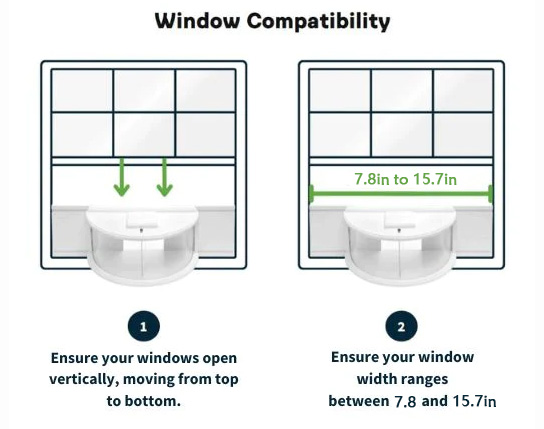 Window Compatibility

7.8in to 15.7in

1

Ensure your windows open vertically, moving from top to bottom.

2

Ensure your window width ranges between 7.8 and 15.7in