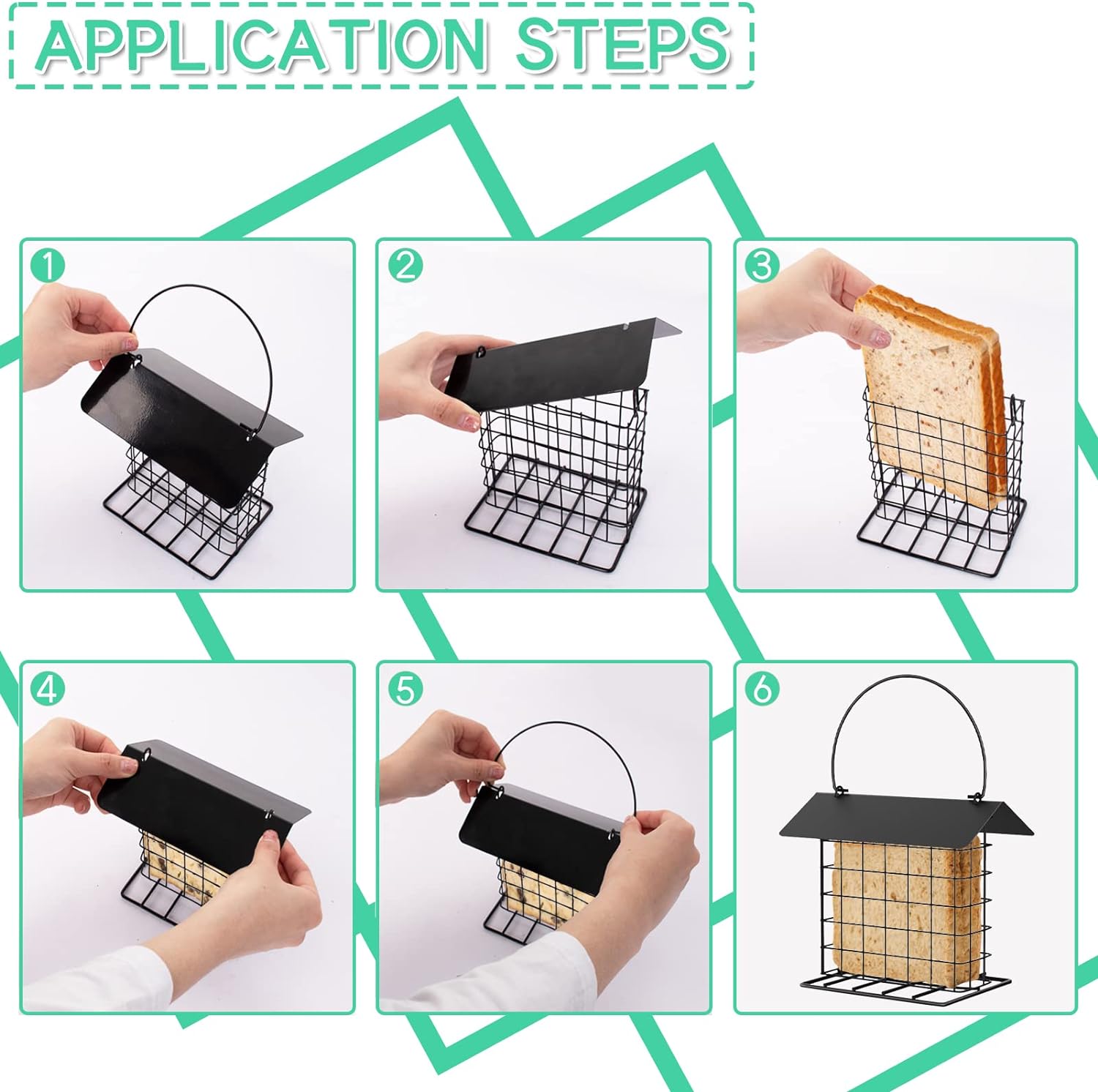 APPLICATION STEPS

1

2

3

4

5

6