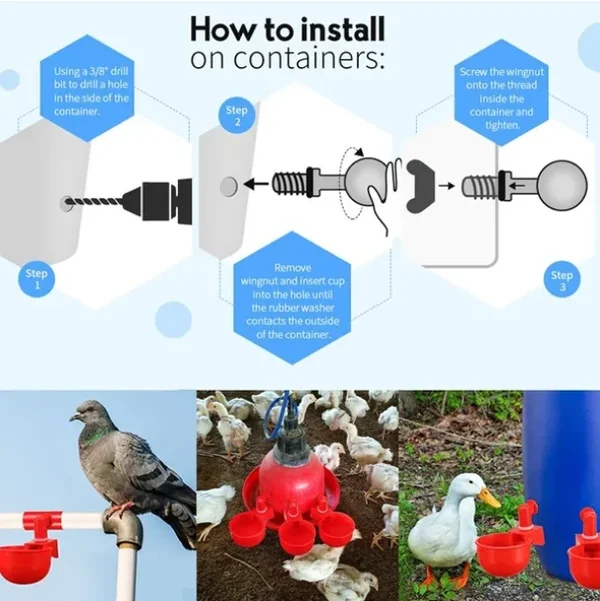 How to install on containers:

Using a 3/8" drill bit to drill a hole in the side of the container.

Step 1

Step 2

Remove wingnut and insert cup into the hole until the rubber washer contacts the outside of the container.

Screw the wingnut onto the thread inside the container and tighten.

Step 3