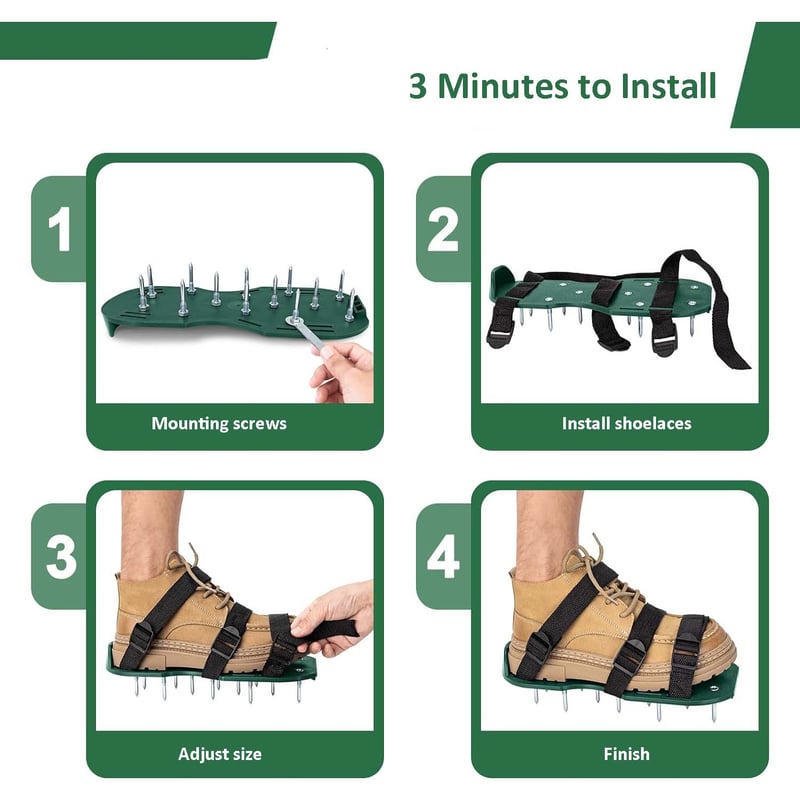 3 Minutes to Install

1

Mounting screws

2

Install shoelaces

3

Adjust size

4

Finish