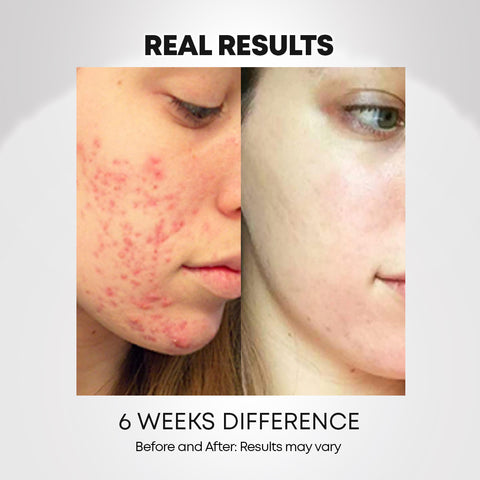 REAL RESULTS

6 WEEKS DIFFERENCE

Before and After: Results may vary