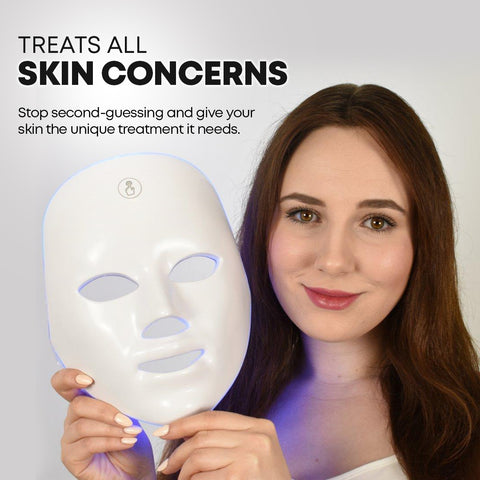 TREATS ALL
SKIN CONCERNS

Stop second-guessing and give your skin the unique treatment it needs.