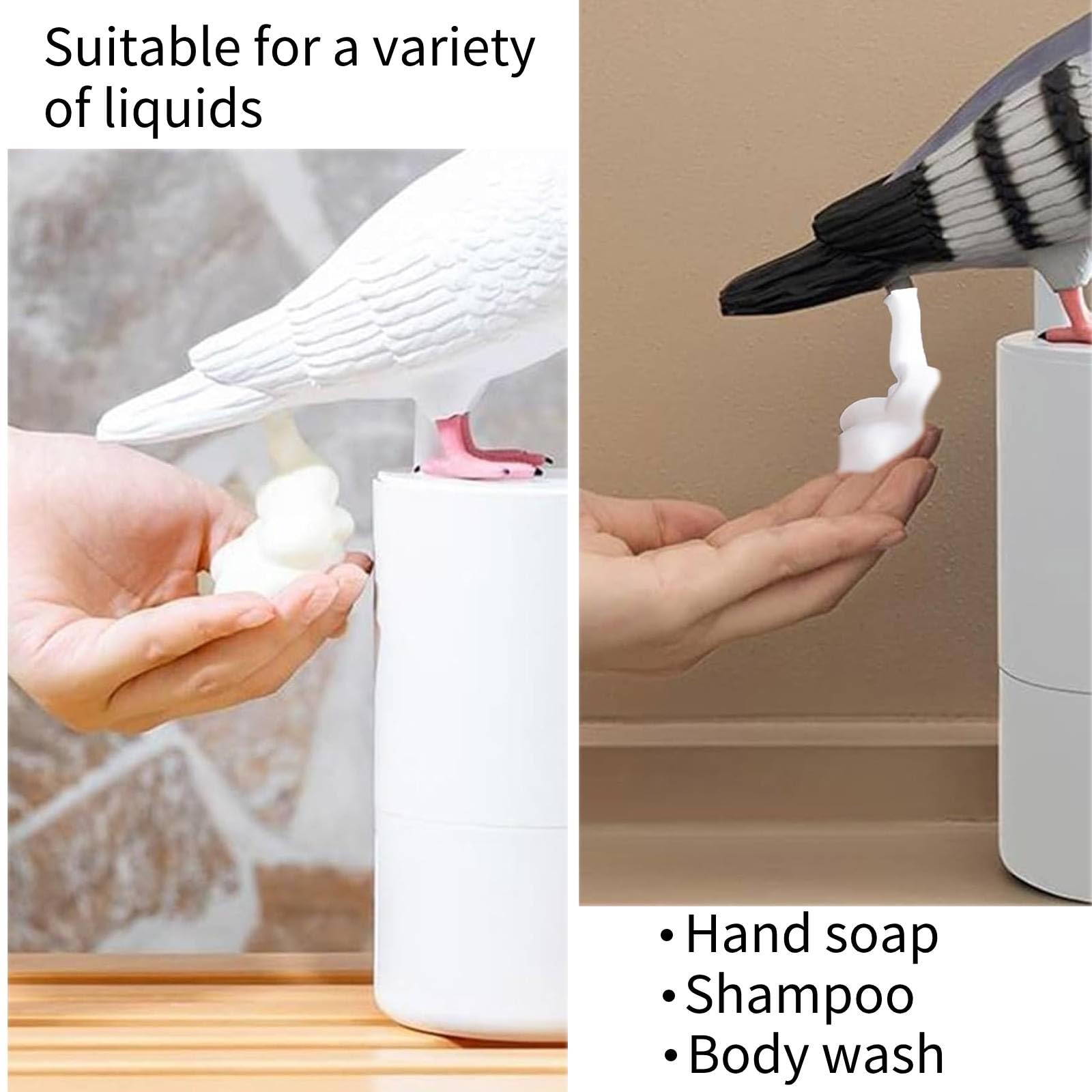 Suitable for a variety of liquids

• Hand soap
• Shampoo
• Body wash