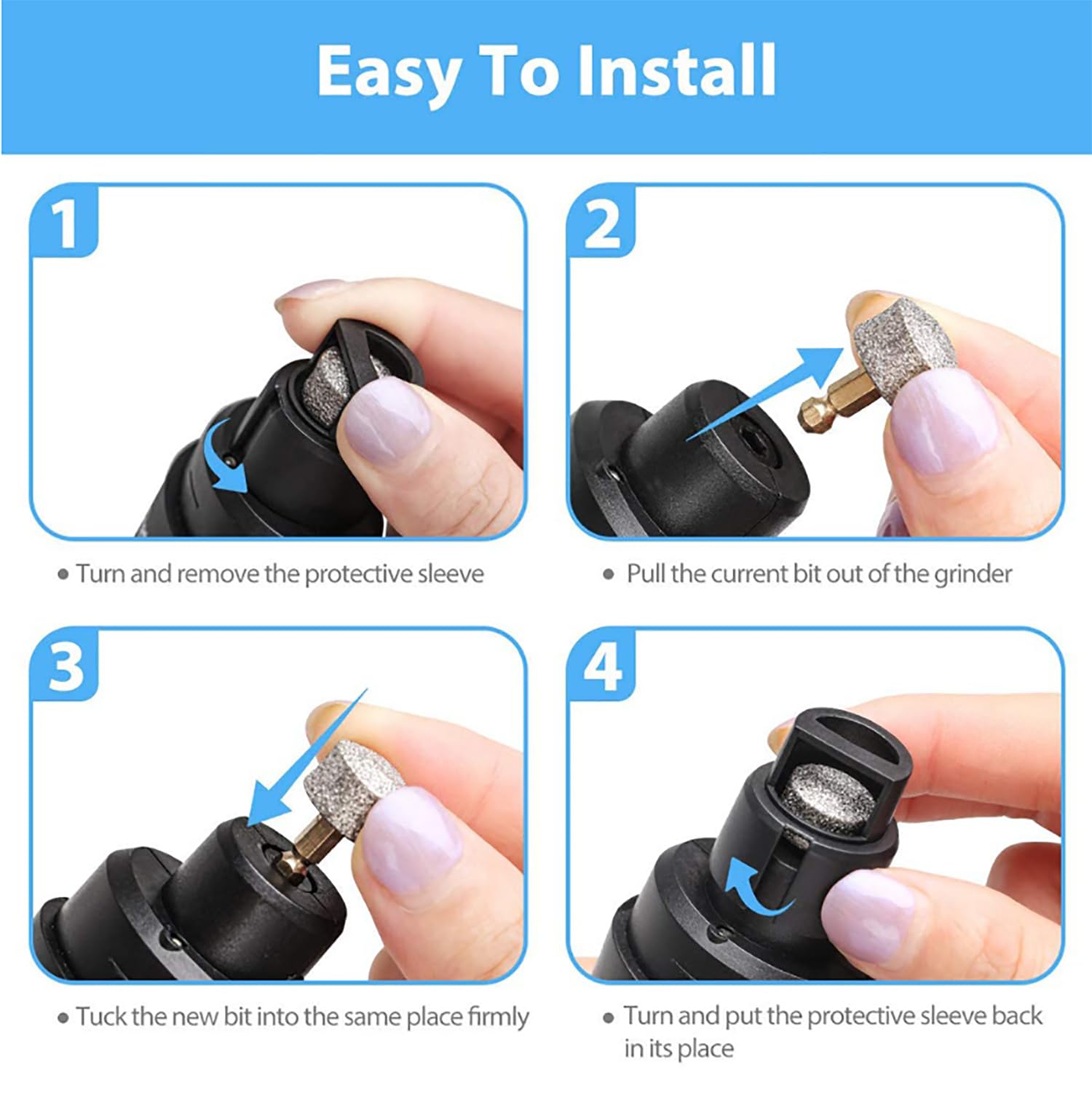 Easy To Install

1

• Turn and remove the protective sleeve

2

• Pull the current bit out of the grinder

3

• Tuck the new bit into the same place firmly

4

• Turn and put the protective sleeve back in its place