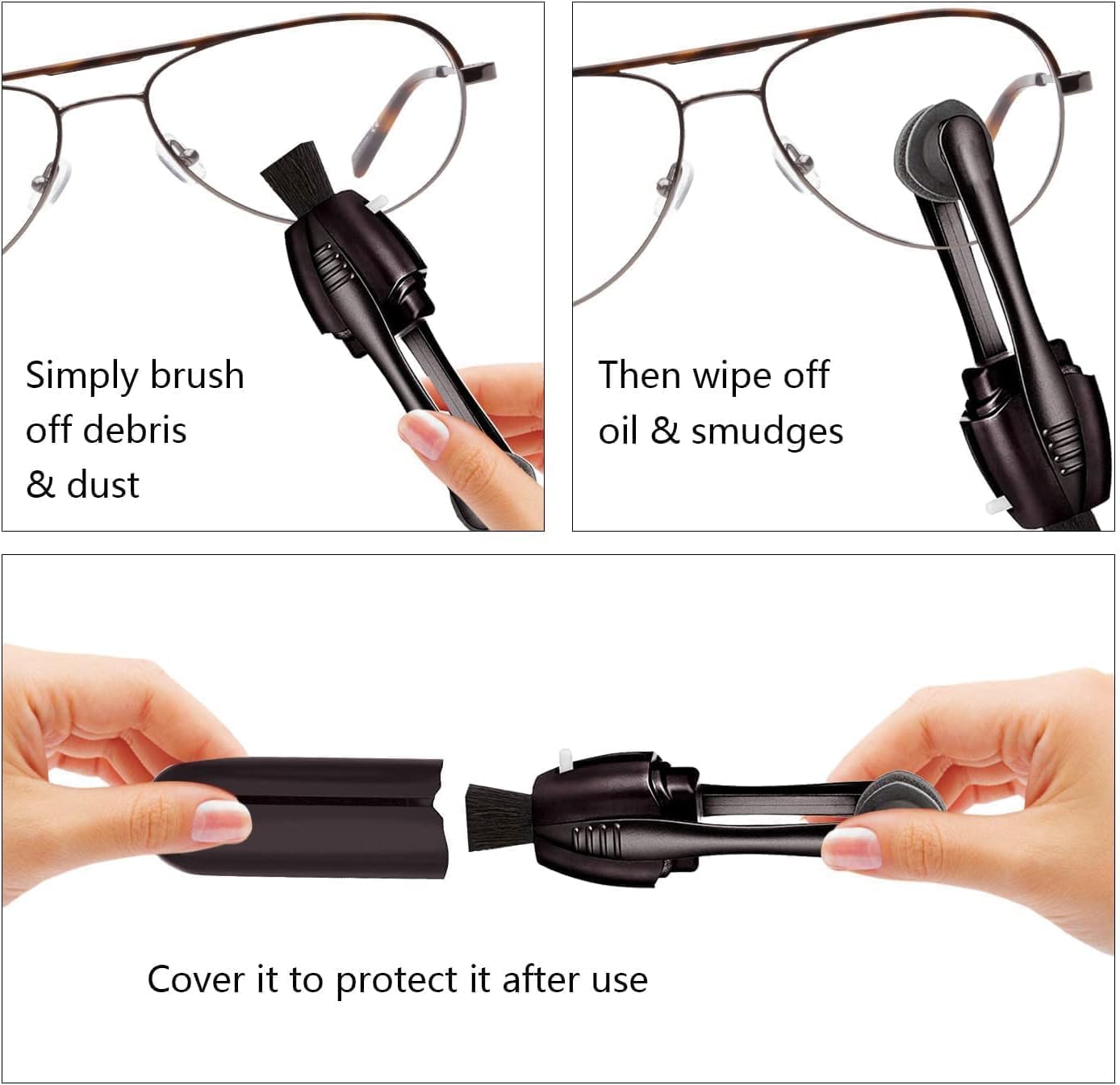 Simply brush off debris & dust

Then wipe off oil & smudges

Cover it to protect it after use