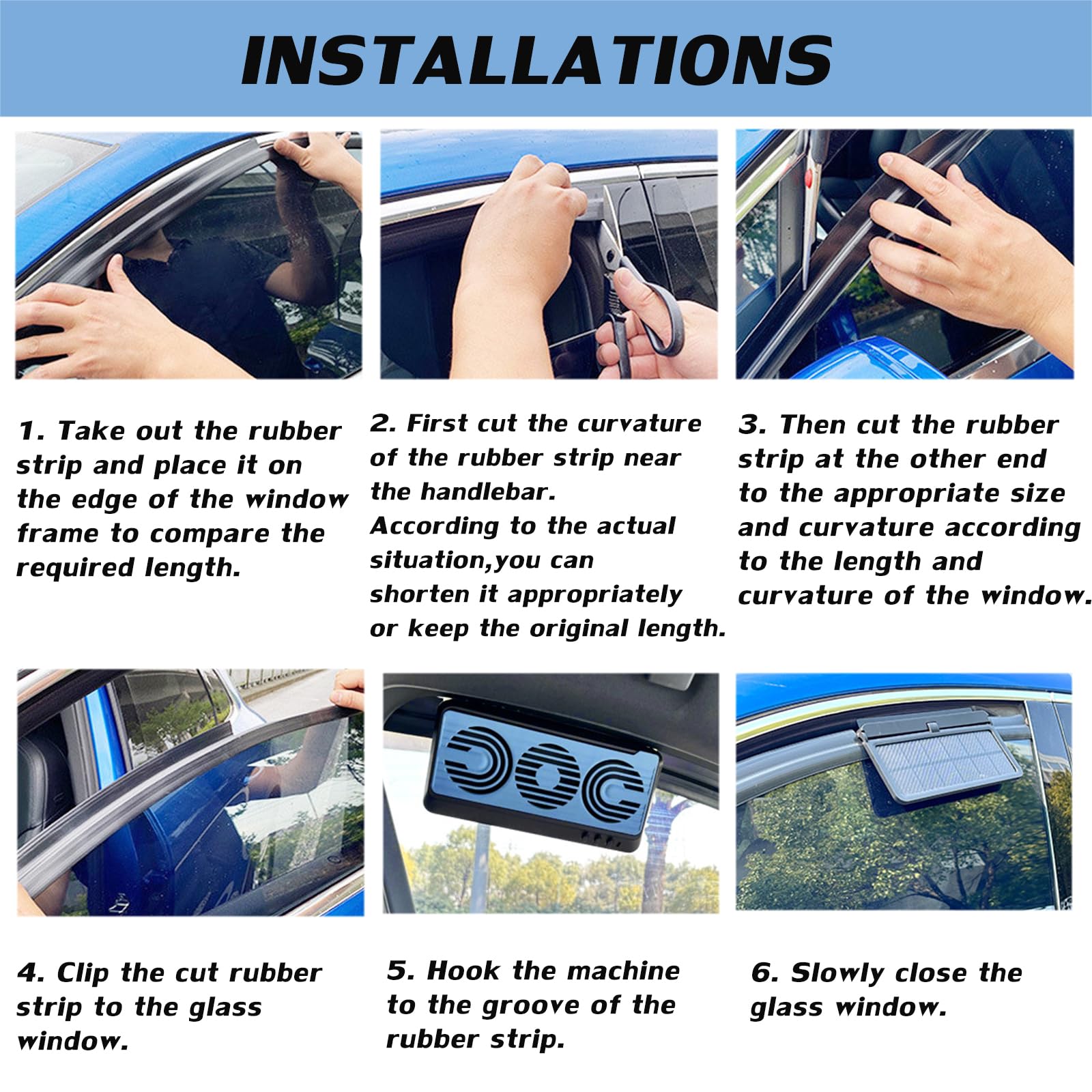 INSTALLATIONS

1. Take out the rubber strip and place it on the edge of the window frame to compare the required length.

2. First cut the curvature of the rubber strip near the handlebar. According to the actual situation,you can shorten it appropriately or keep the original length.

3. Then cut the rubber strip at the other end to the appropriate size and curvature according to the length and curvature of the window.

4. Clip the cut rubber strip to the glass window.

5. Hook the machine to the groove of the rubber strip.

6. Slowly close the glass window.