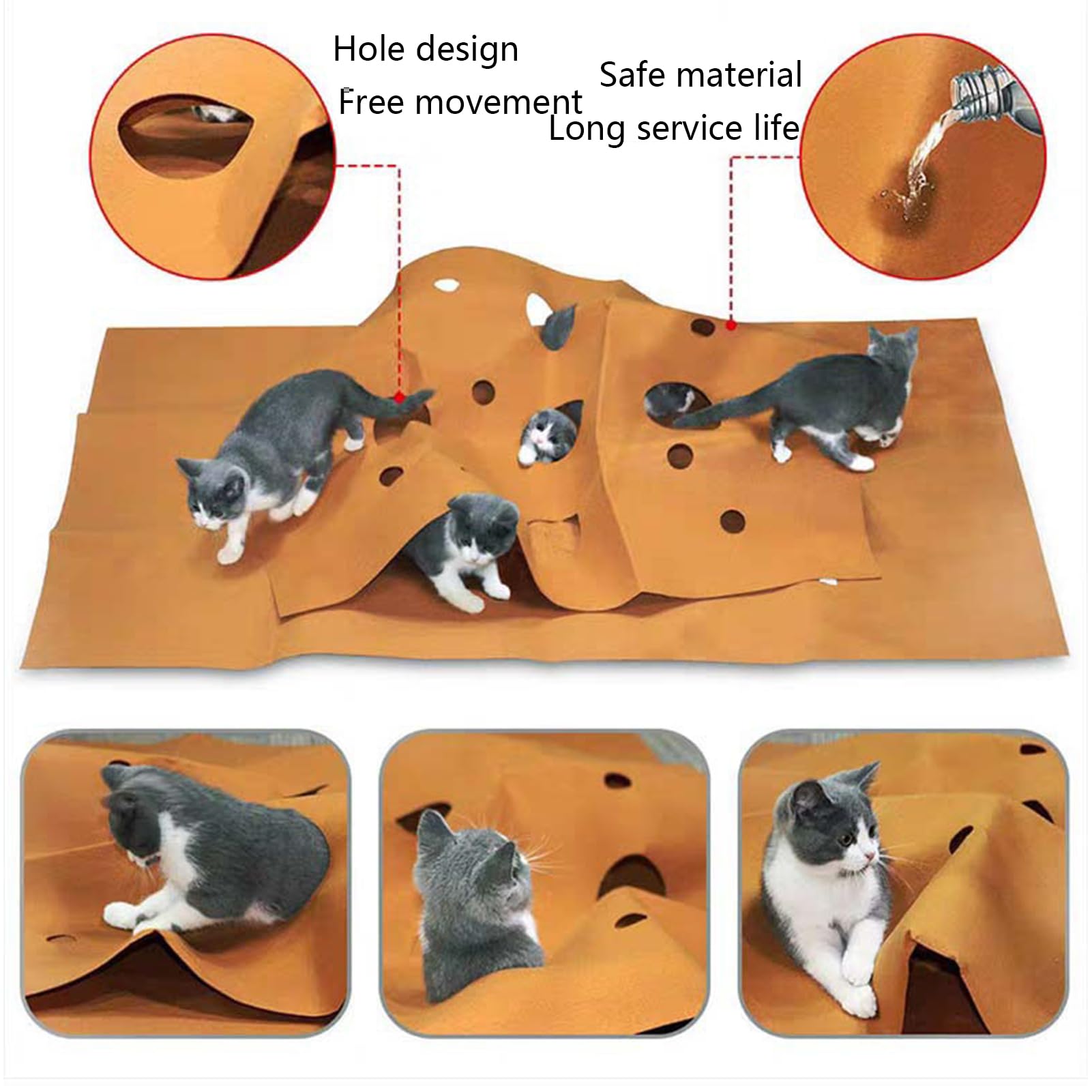 Hole design
Free movement

Safe material
Long service life