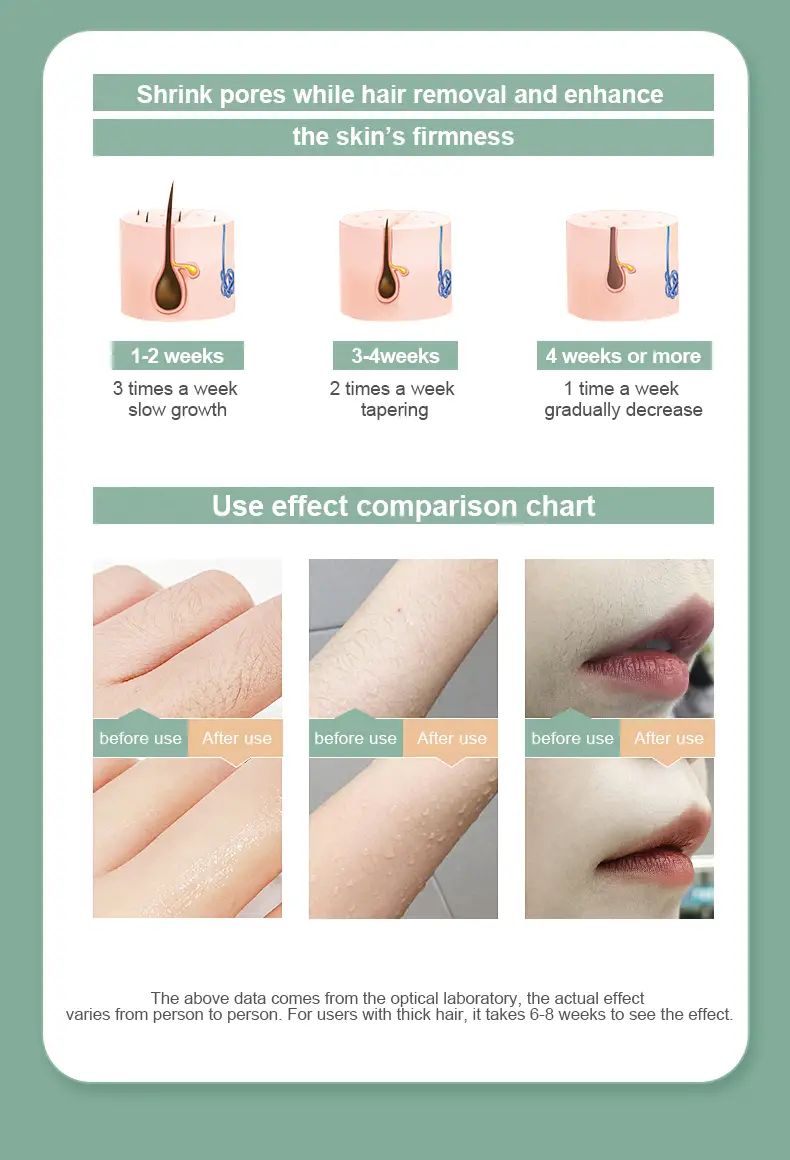 Shrink pores while hair removal and enhance

the skin's firmness

1-2 weeks
3 times a week
slow growth

3-4weeks
2 times a week
tapering

4 weeks or more
1 time a week
gradually decrease

Use effect comparison chart

before use After use

before use After use

before use After use

The above data comes from the optical laboratory, the actual effect varies from person to person. For users with thick hair, it takes 6-8 weeks to see the effect.