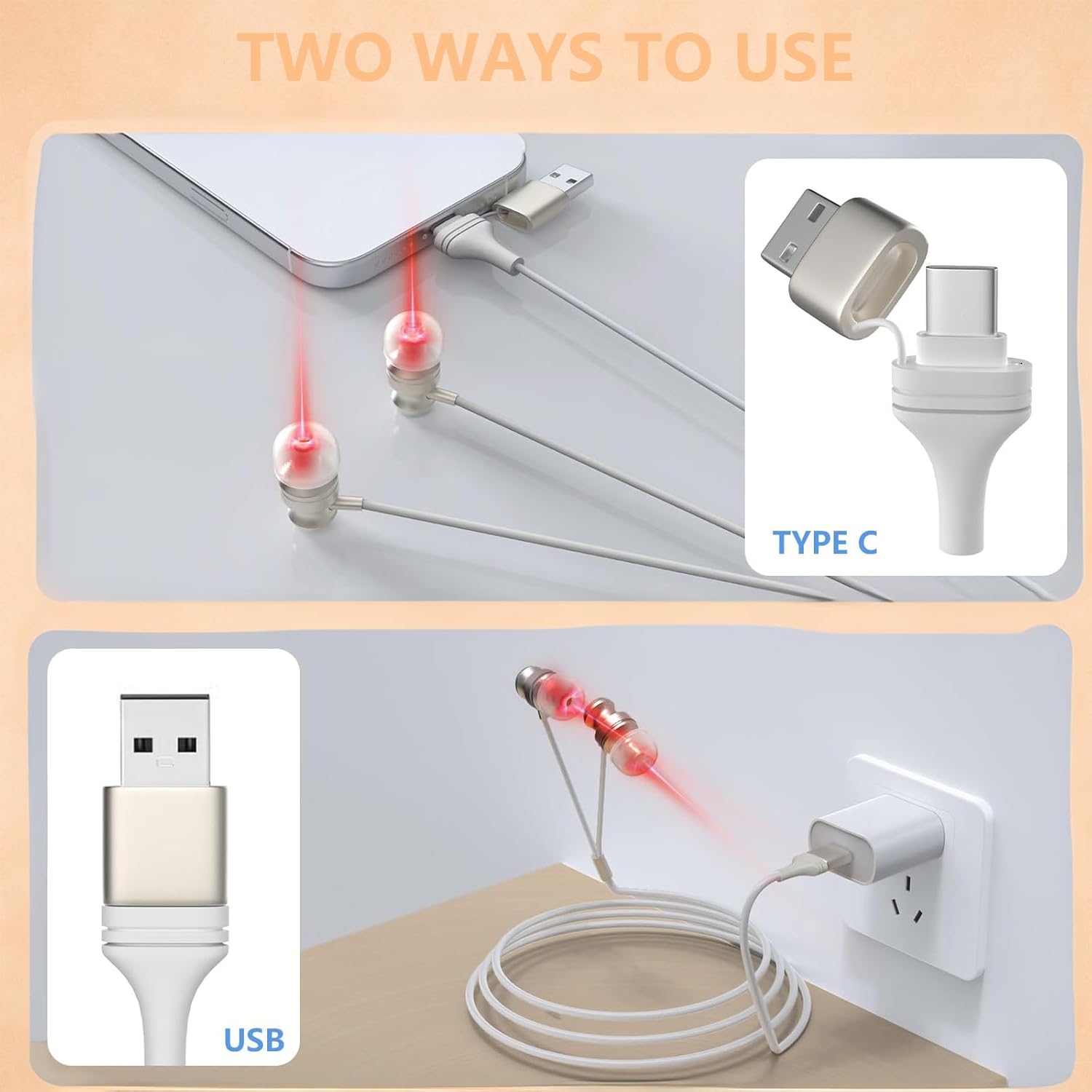 TWO WAYS TO USE

TYPE C

USB