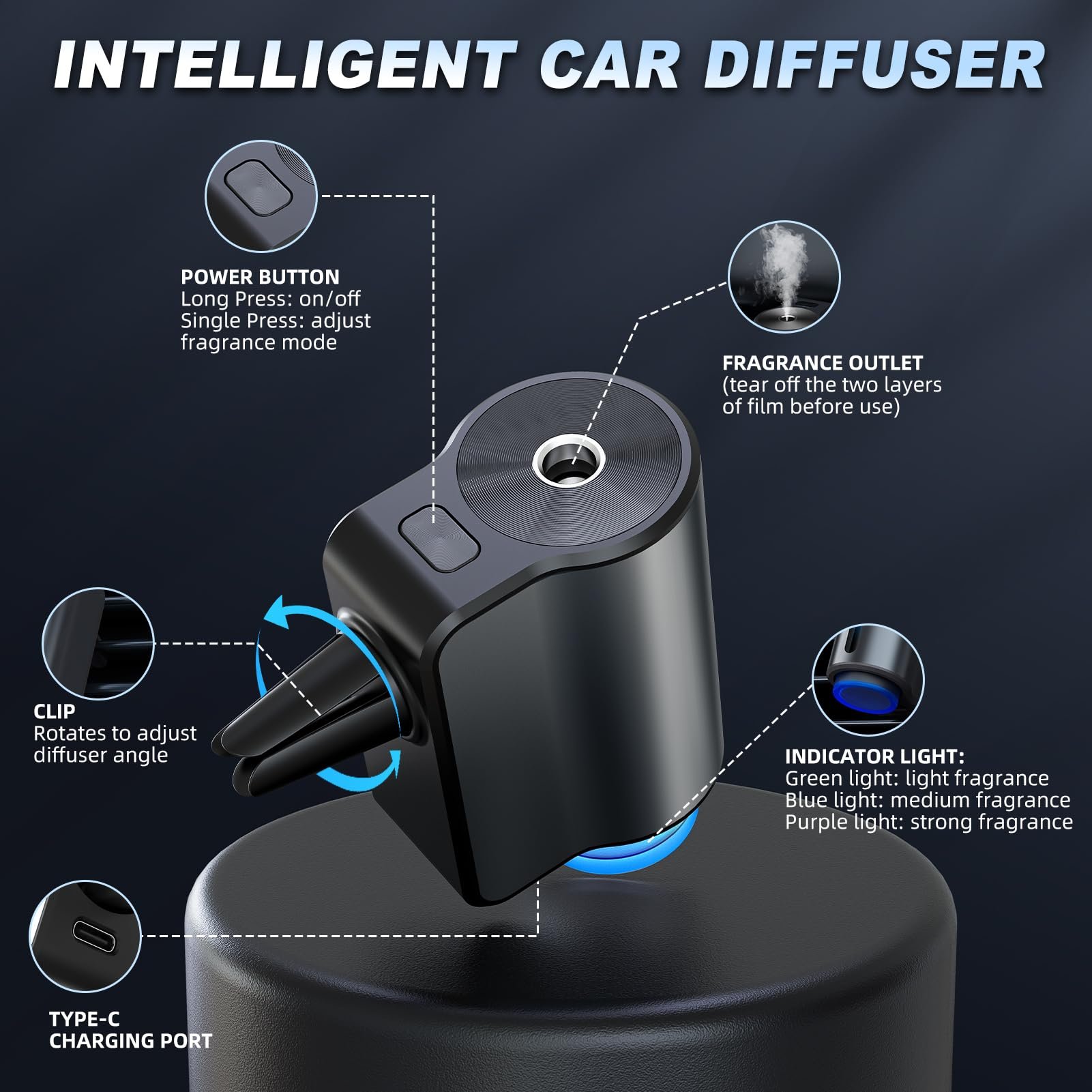 INTELLIGENT CAR DIFFUSER

POWER BUTTON
Long Press: on/off
Single Press: adjust fragrance mode

FRAGRANCE OUTLET
(tear off the two layers of film before use)

CLIP
Rotates to adjust diffuser angle

INDICATOR LIGHT:
Green light: light fragrance
Blue light: medium fragrance
Purple light: strong fragrance

TYPE-C
CHARGING PORT