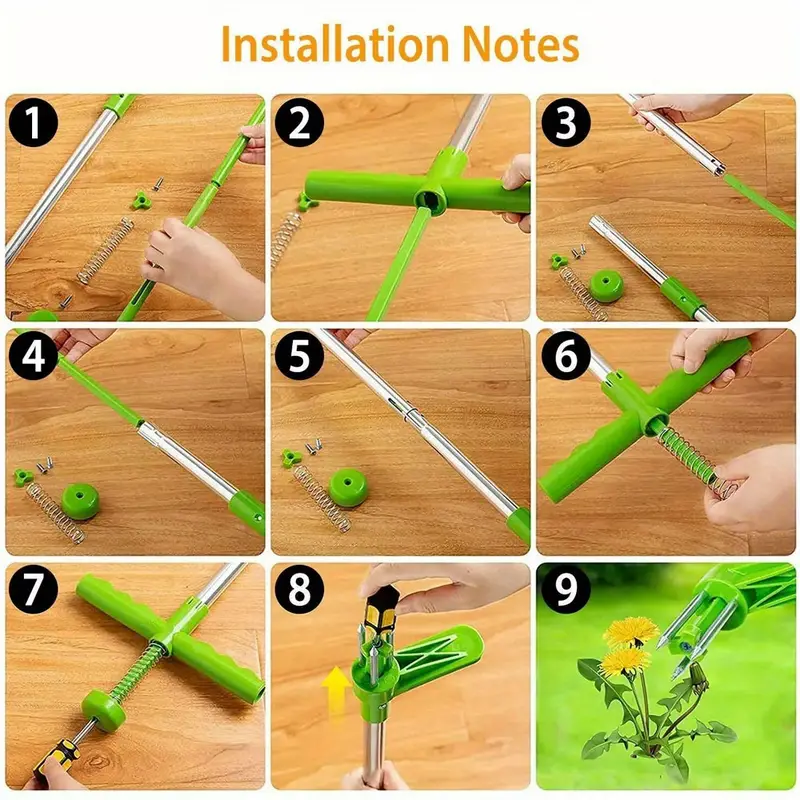 Installation Notes

1

2

3

4

5

6

7

8

9