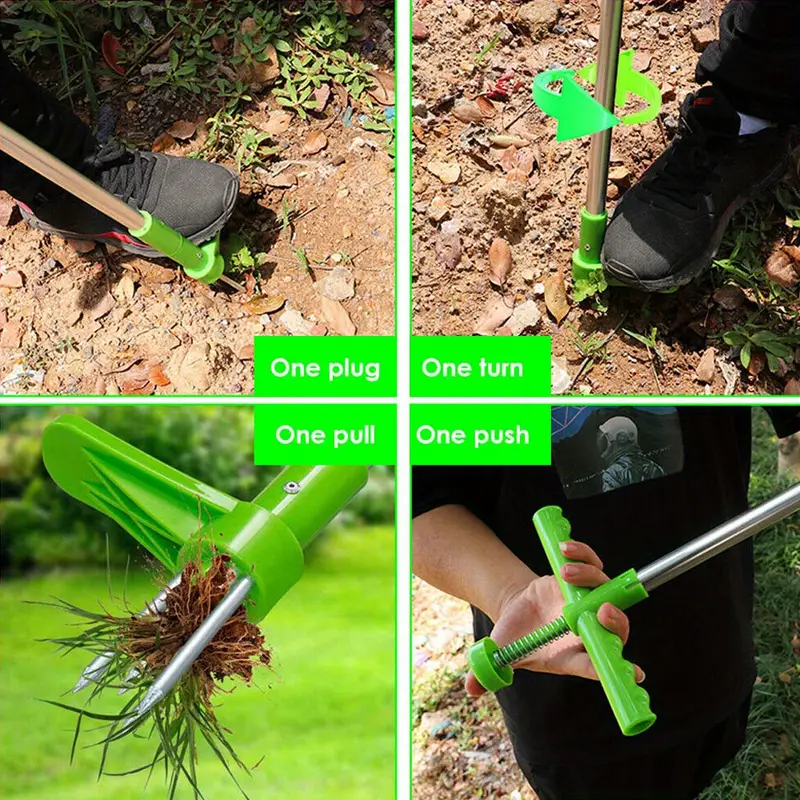 One plug

One turn

One pull

One push